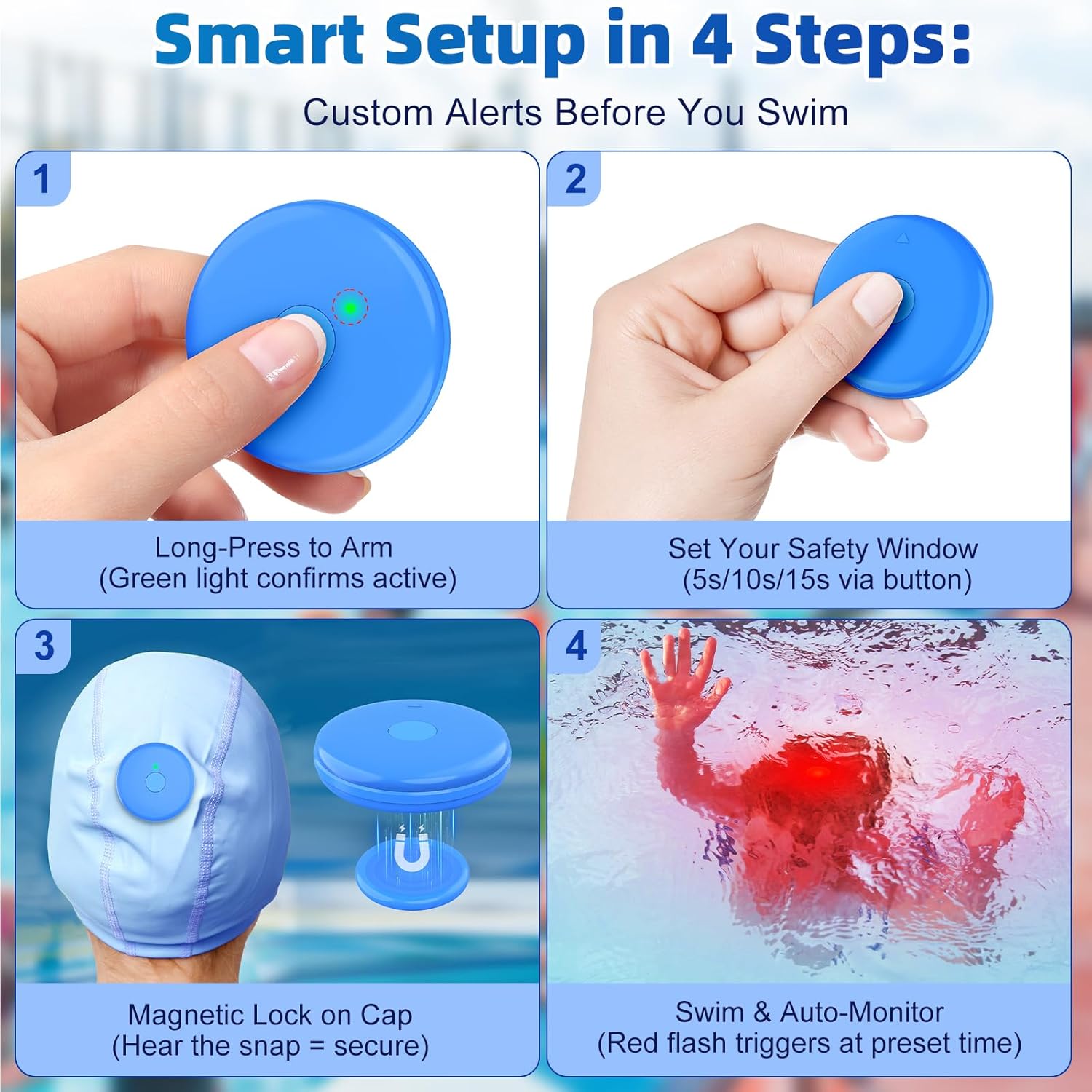 Smart Setup in 4 Steps:

Custom Alerts Before You Swim

1

Long-Press to Arm
(Green light confirms active)

2

Set Your Safety Window
(5s/10s/15s via button)

3

Magnetic Lock on Cap
(Hear the snap = secure)

4

Swim & Auto-Monitor
(Red flash triggers at preset time)