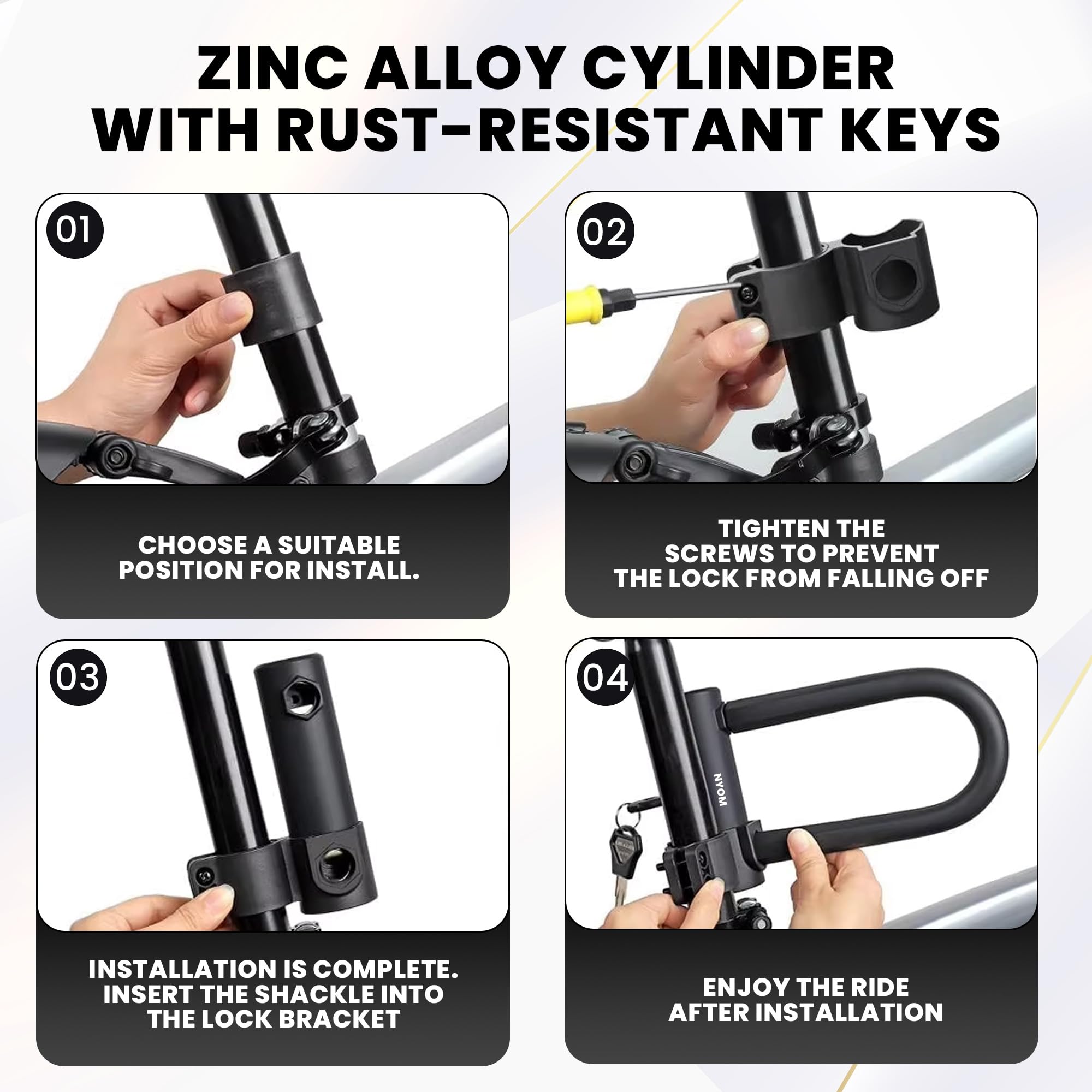 ZINC ALLOY CYLINDER
WITH RUST-RESISTANT KEYS

01

CHOOSE A SUITABLE POSITION FOR INSTALL.

02

TIGHTEN THE SCREWS TO PREVENT THE LOCK FROM FALLING OFF

03

INSTALLATION IS COMPLETE. INSERT THE SHACKLE INTO THE LOCK BRACKET

04

NYOM

ENJOY THE RIDE AFTER INSTALLATION