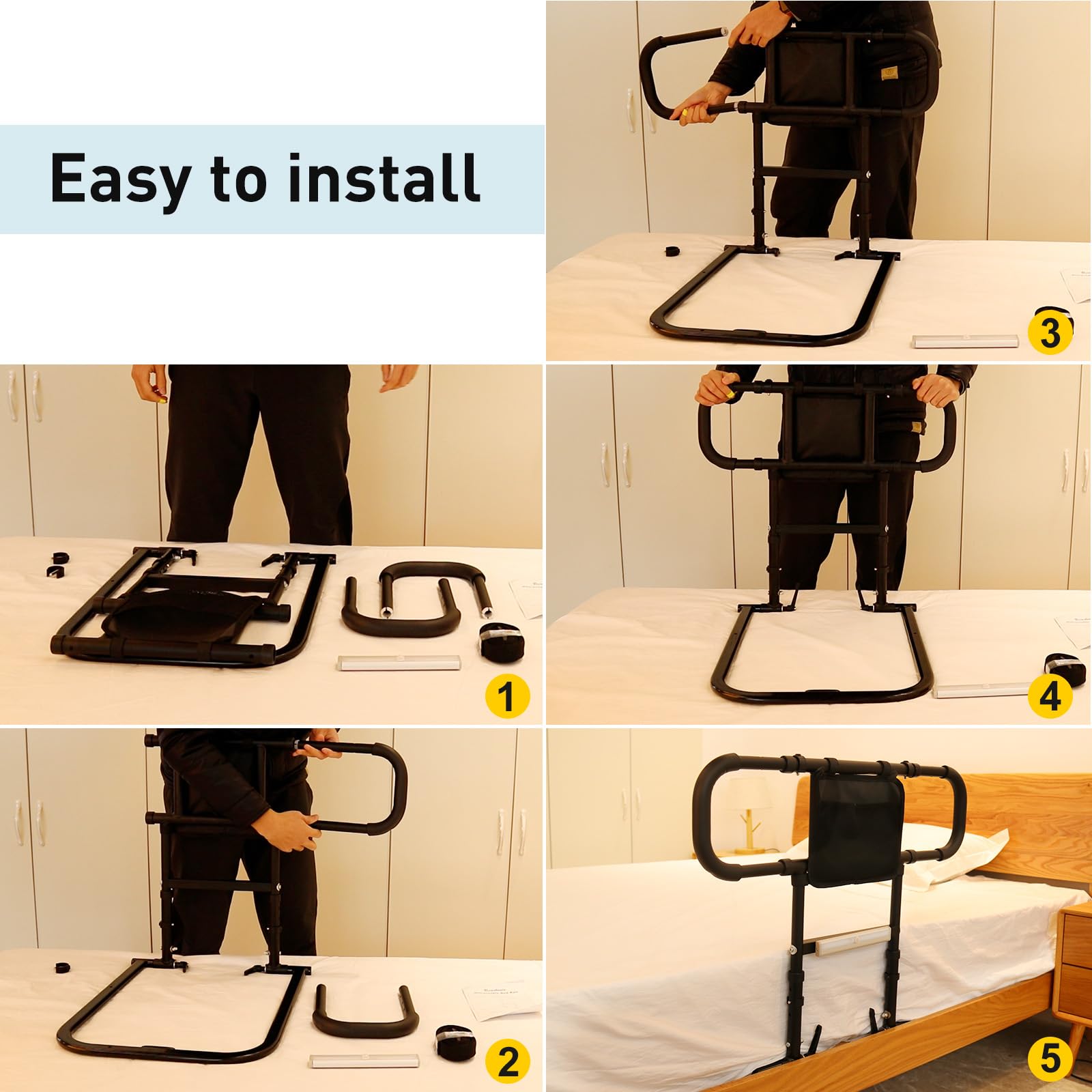 Easy to install

3

1

4

2

5