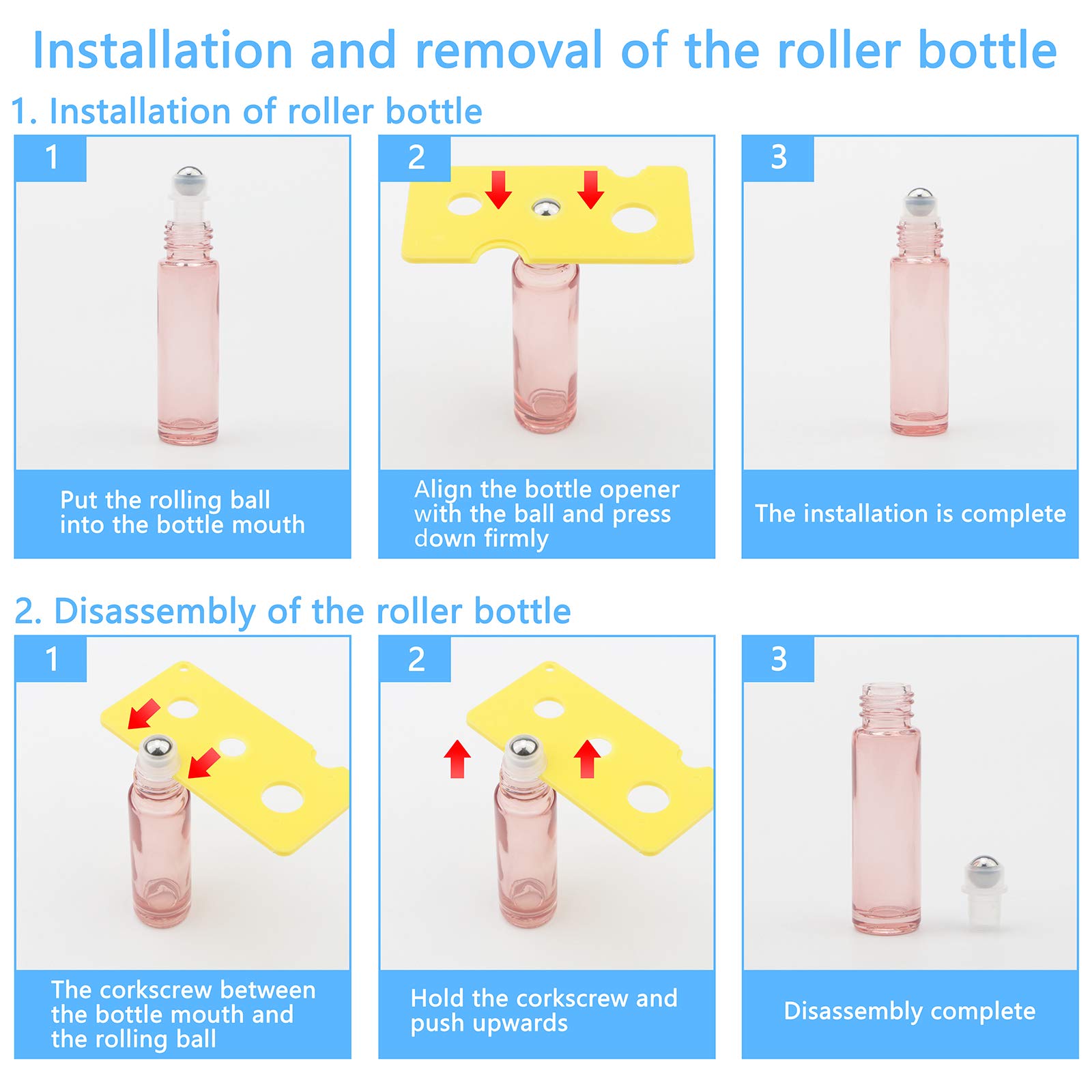 Installation and removal of the roller bottle

1. Installation of roller bottle

1

Put the rolling ball into the bottle mouth

2

Align the bottle opener with the ball and press down firmly

3

The installation is complete

2. Disassembly of the roller bottle

1

The corkscrew between the bottle mouth and the rolling ball

2

Hold the corkscrew and push upwards

3

Disassembly complete