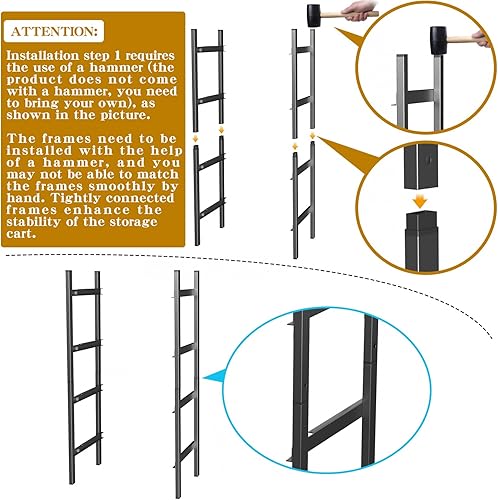 ATTENTION:

Installation step 1 requires the use of a hammer (the product does not come with a hammer, you need to bring your own), as shown in the picture.

The frames need to be installed with the help of a hammer, and you may not be able to match the frames smoothly by hand. Tightly connected frames enhance the stability of the storage cart.