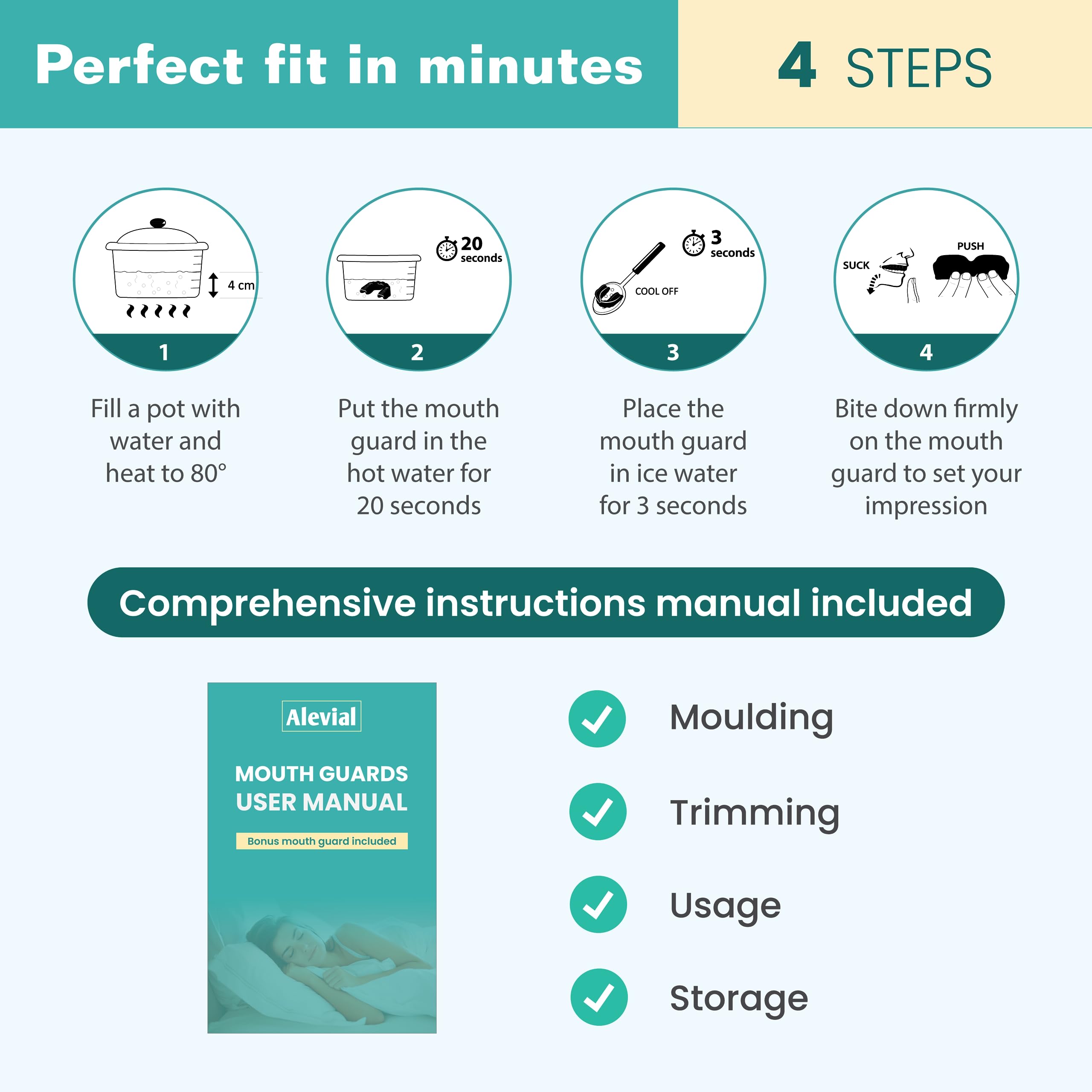 Perfect fit in minutes

4 STEPS

4 cm

1

Fill a pot with water and heat to 80°

20 seconds

2

Put the mouth guard in the hot water for 20 seconds

3 seconds

COOL OFF

3

Place the mouth guard in ice water for 3 seconds

SUCK

PUSH

4

Bite down firmly on the mouth guard to set your impression

Comprehensive instructions manual included

Alevial

MOUTH GUARDS USER MANUAL

Bonus mouth guard included

Moulding

Trimming

Usage

Storage