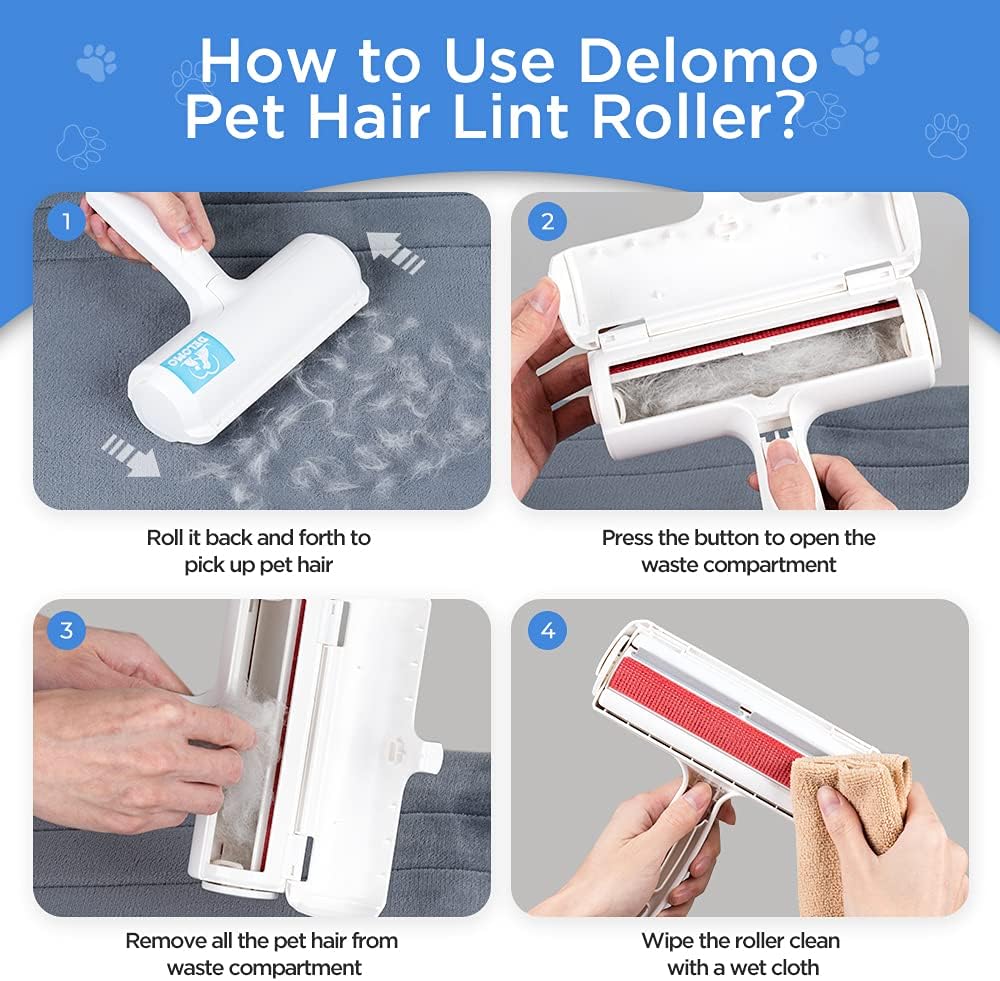 How to Use Delomo Pet Hair Lint Roller?

1

DELOMO

Roll it back and forth to pick up pet hair

2

Press the button to open the waste compartment

3

Remove all the pet hair from waste compartment

4

Wipe the roller clean with a wet cloth