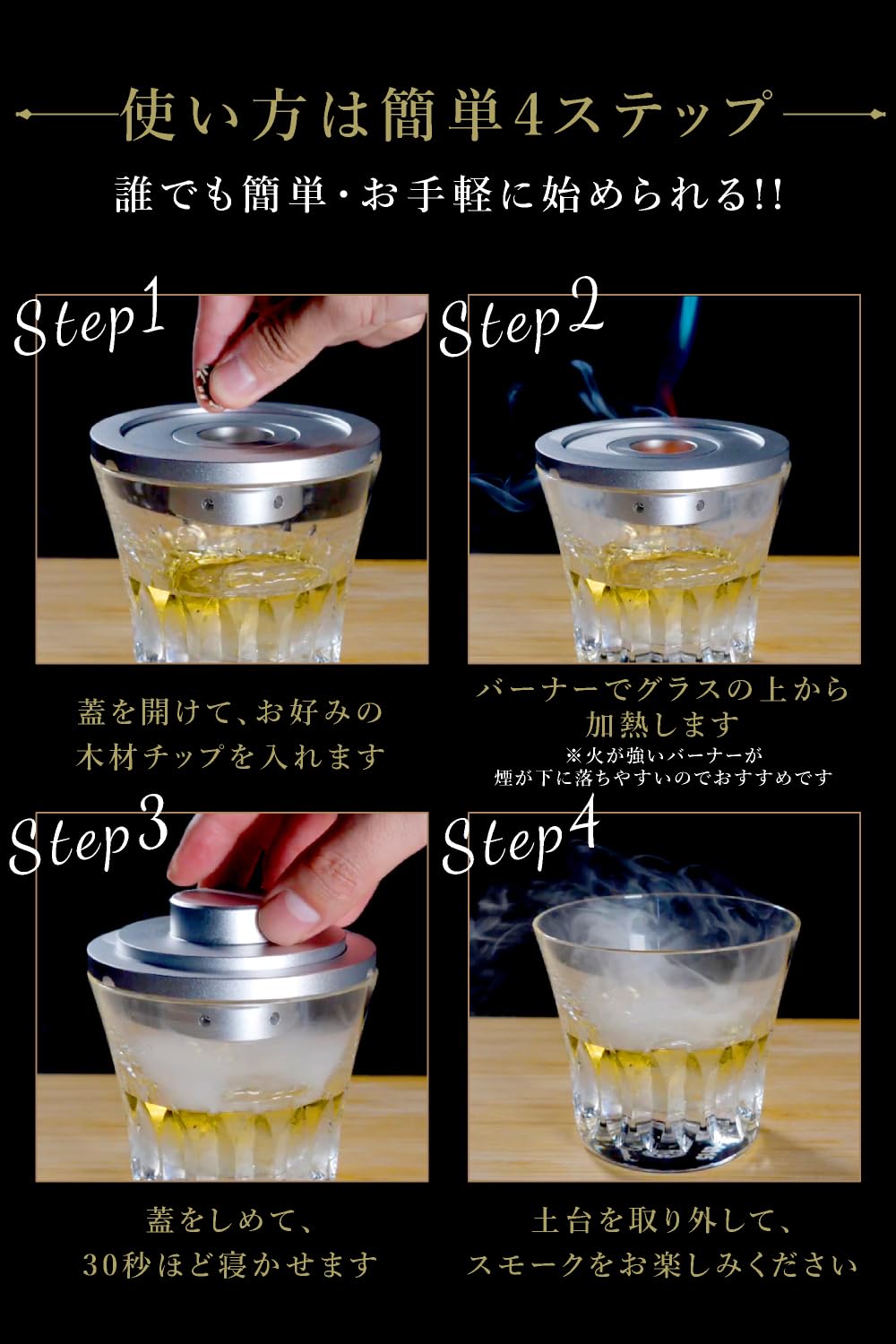 使い方は簡単4ステップ

誰でも簡単・お手軽に始められる!!

Step1

蓋を開けて、お好みの木材チップを入れます

Step2

バーナーでグラスの上から加熱します

※火が強いバーナーが煙が下に落ちやすいのでおすすめです

Step3

蓋をしめて、30秒ほど寝かせます

Step4

土台を取り外して、スモークをお楽しみください