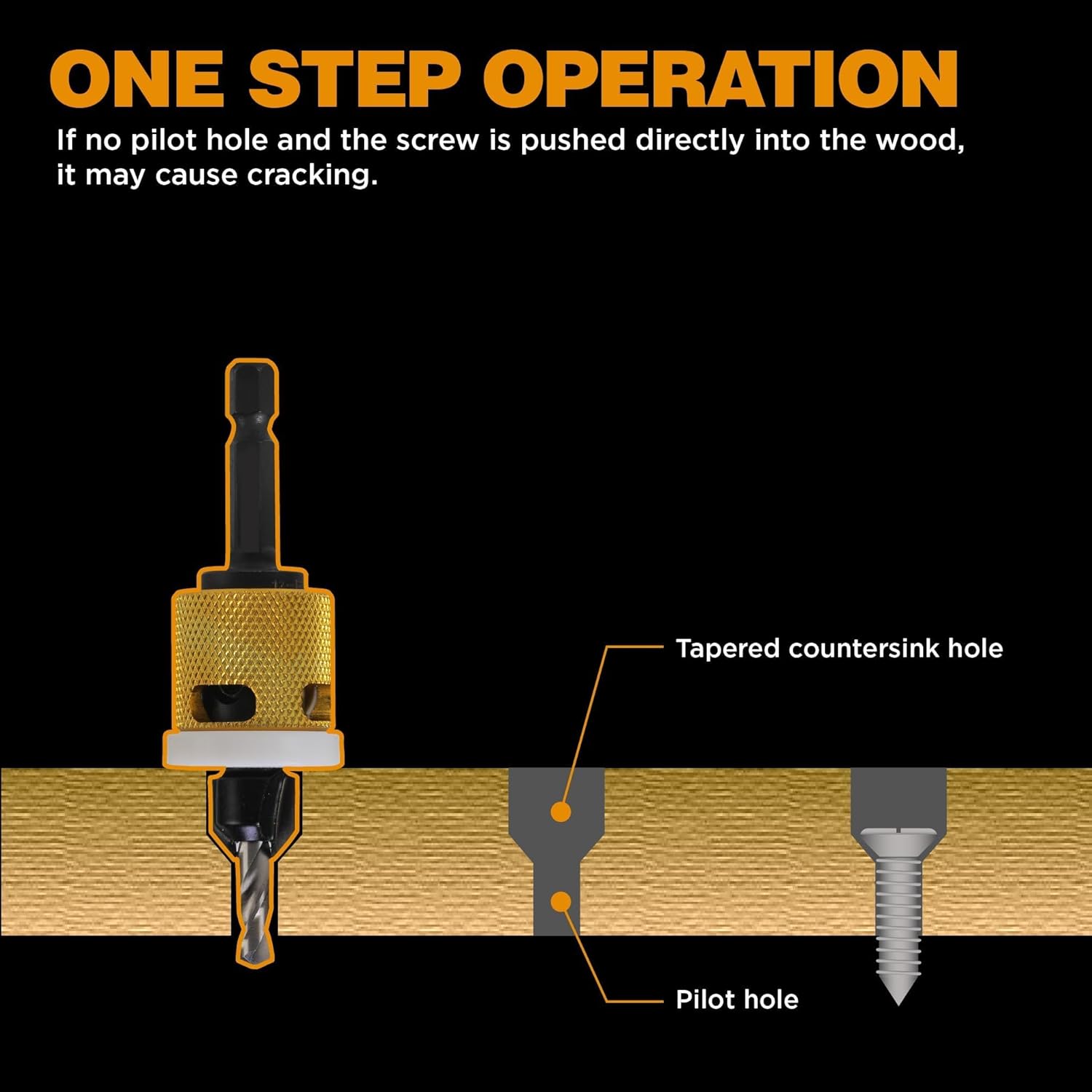 ONE STEP OPERATION

If no pilot hole and the screw is pushed directly into the wood, it may cause cracking.

Tapered countersink hole

Pilot hole