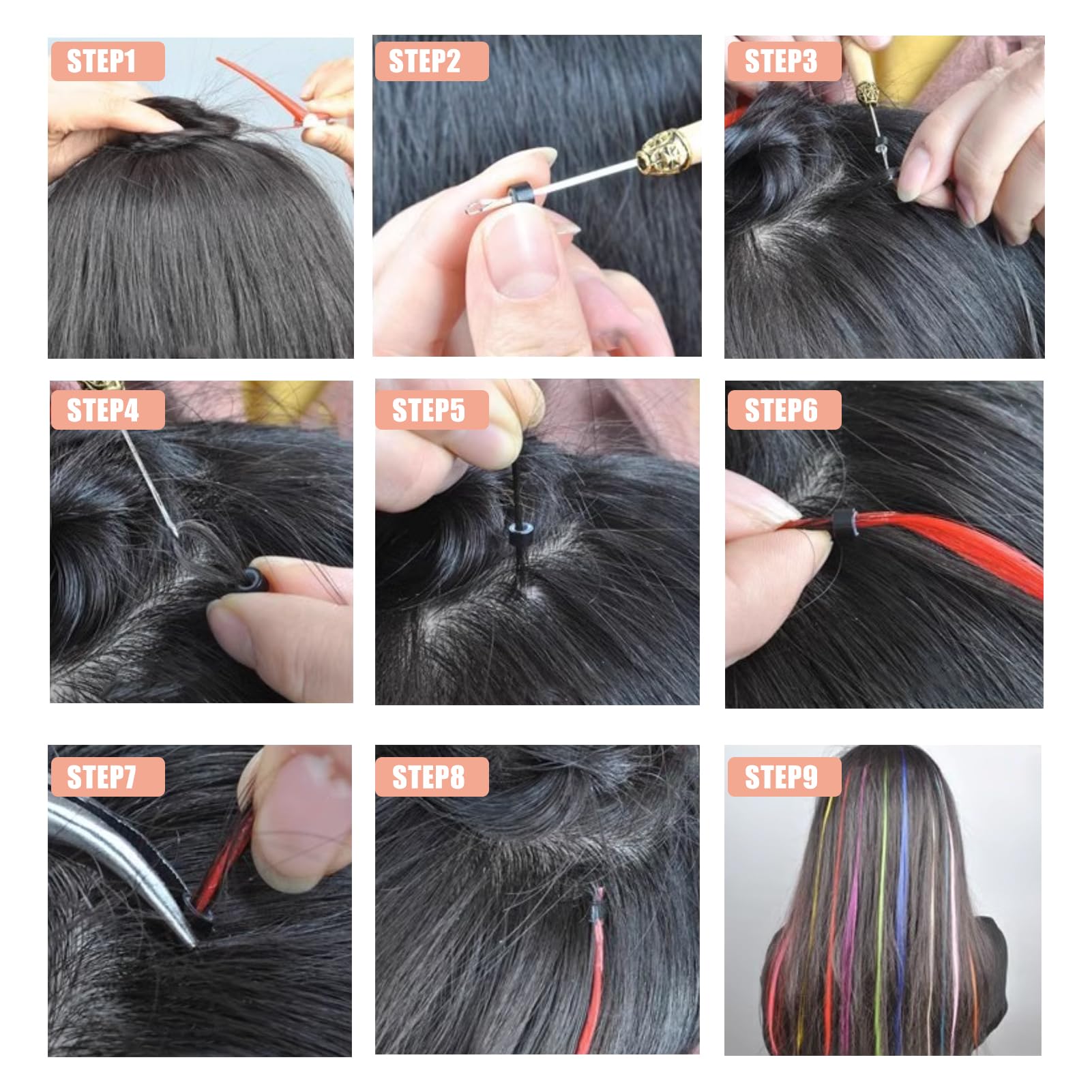 STEP1

STEP2

STEP3

STEP4

STEP5

STEP6

STEP7

STEP8

STEP9