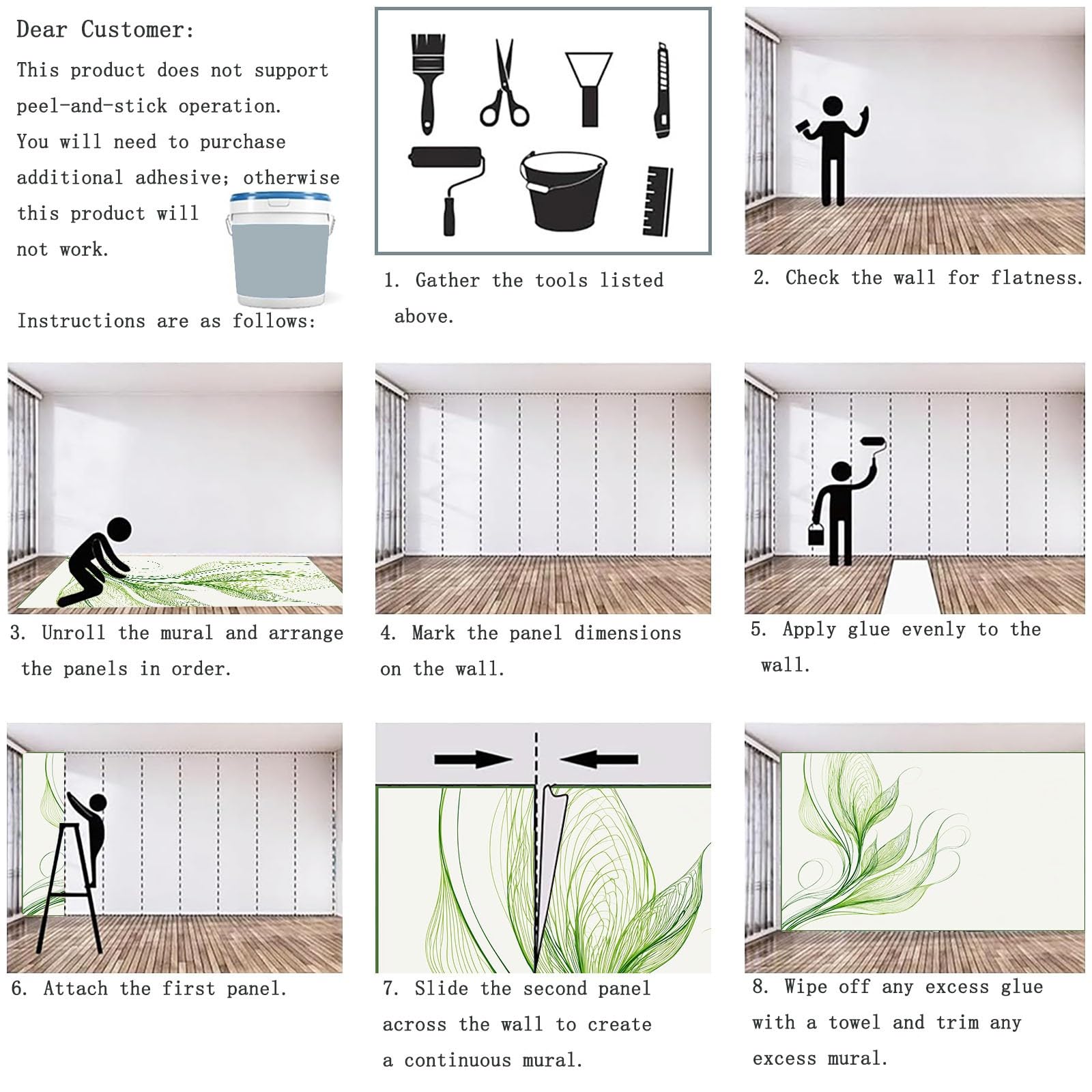 Dear Customer:

This product does not support peel-and-stick operation. You will need to purchase additional adhesive; otherwise this product will not work.

Instructions are as follows:

1. Gather the tools listed above.

2. Check the wall for flatness.

3. Unroll the mural and arrange the panels in order.

4. Mark the panel dimensions on the wall.

5. Apply glue evenly to the wall.

6. Attach the first panel.

7. Slide the second panel across the wall to create a continuous mural.

8. Wipe off any excess glue with a towel and trim any excess mural.