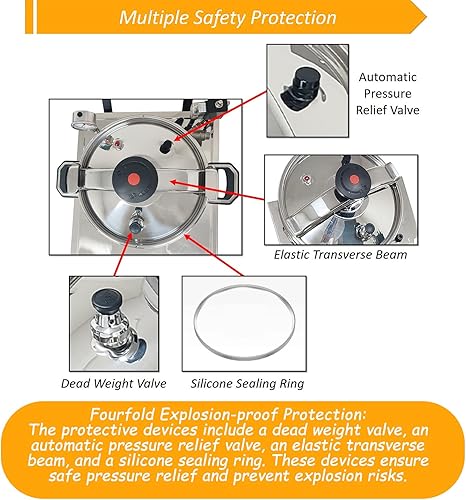 Multiple Safety Protection

Automatic Pressure Relief Valve

Elastic Transverse Beam

Dead Weight Valve

Silicone Sealing Ring

Fourfold Explosion-proof Protection:
The protective devices include a dead weight valve, an automatic pressure relief valve, an elastic transverse beam, and a silicone sealing ring. These devices ensure safe pressure relief and prevent explosion risks.