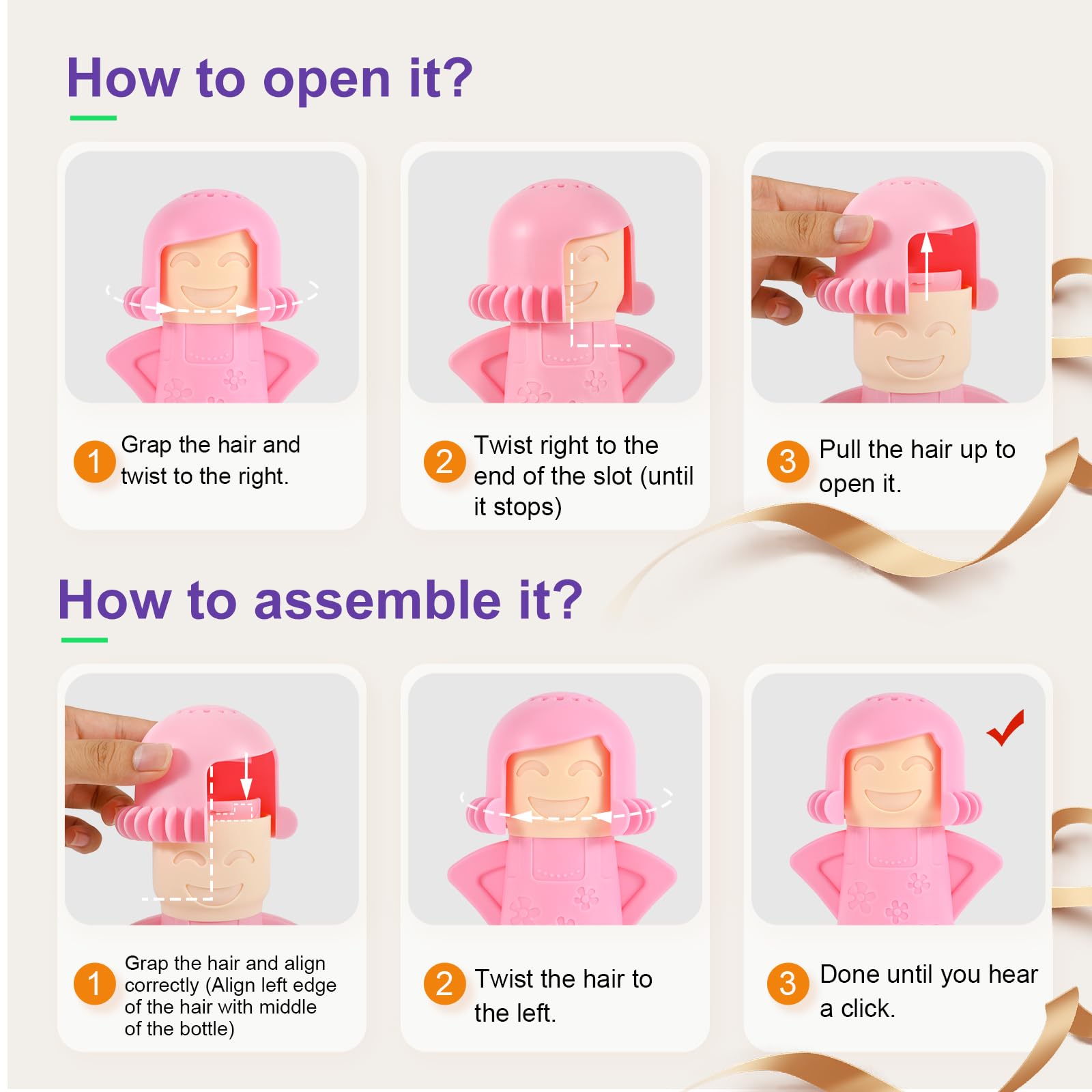 How to open it?

1 Grap the hair and twist to the right.

2 Twist right to the end of the slot (until it stops)

3 Pull the hair up to open it.

How to assemble it?

1 Grap the hair and align correctly (Align left edge of the hair with middle of the bottle)

2 Twist the hair to the left.

3 Done until you hear a click.