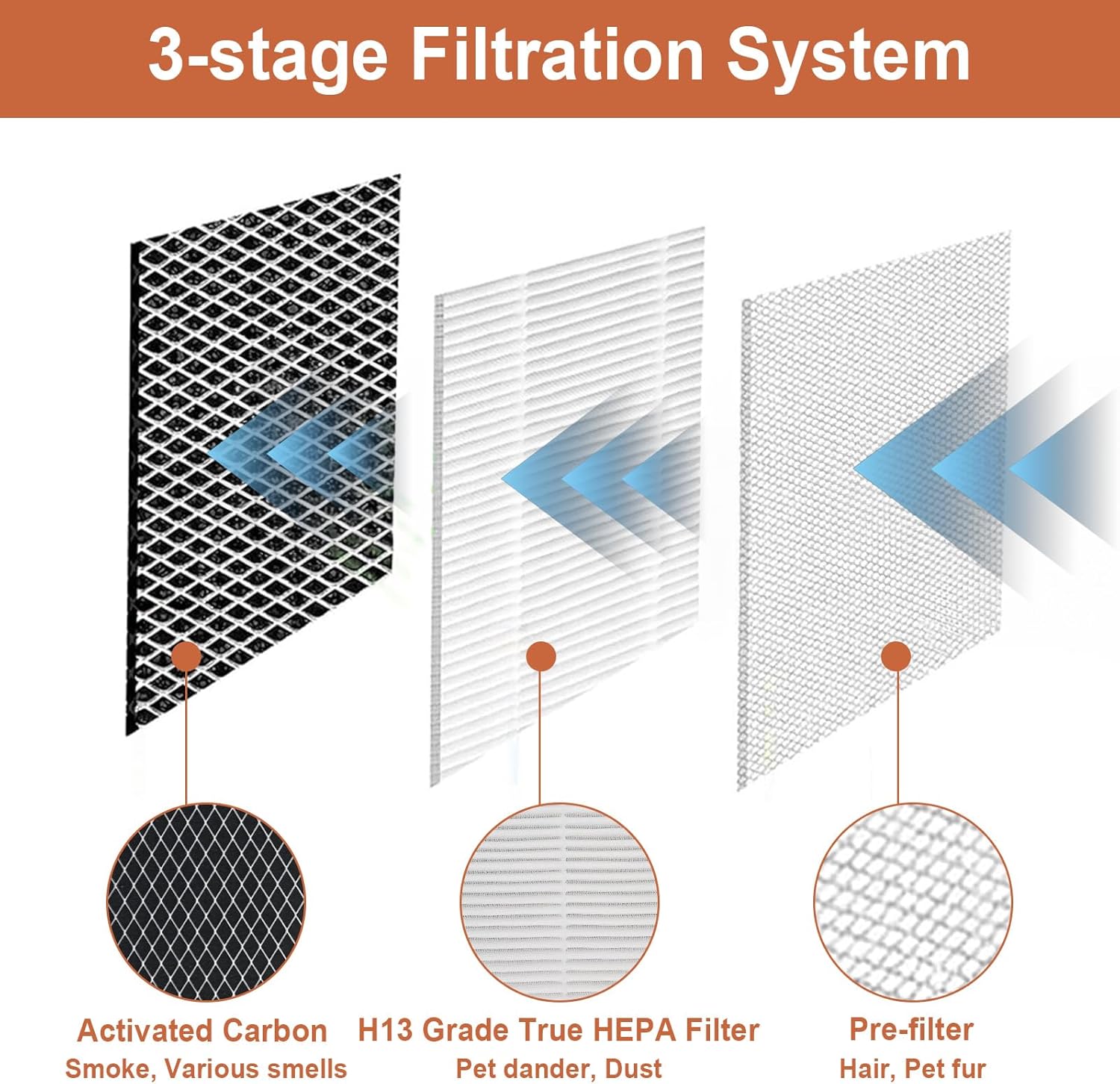 3-stage Filtration System

Activated Carbon
Smoke, Various smells

H13 Grade True HEPA Filter
Pet dander, Dust

Pre-filter
Hair, Pet fur