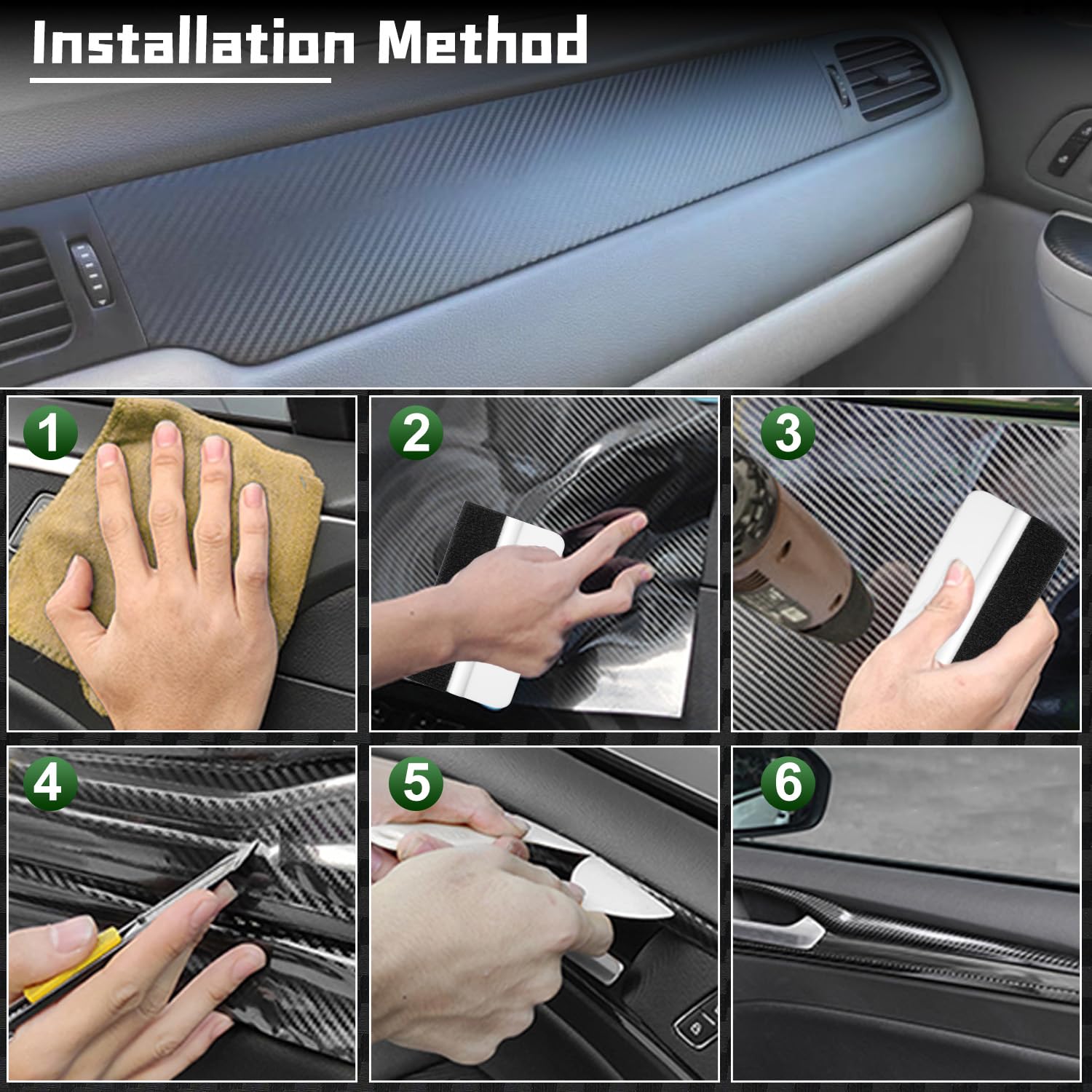 Installation Method

1

2

3

4

5

6