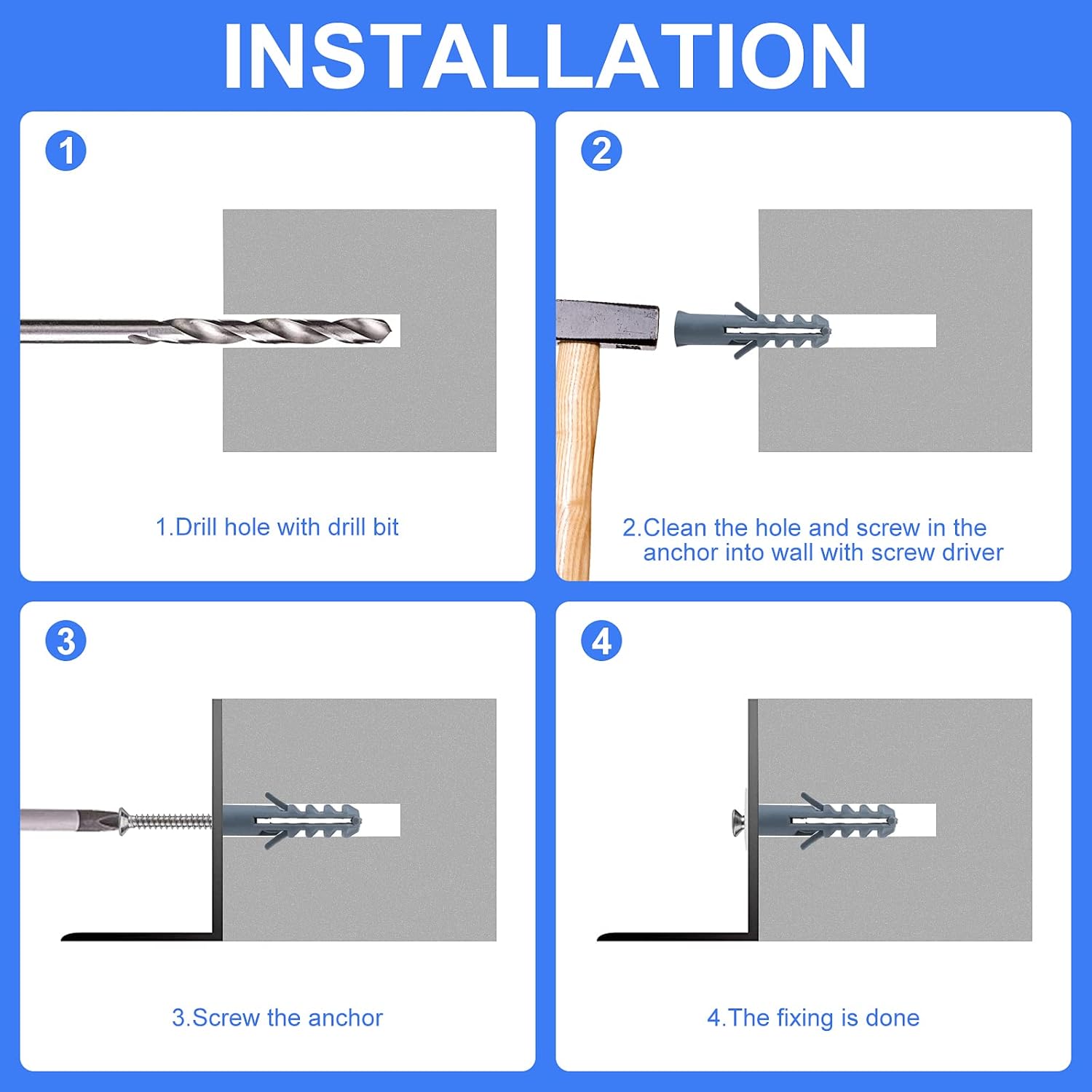 INSTALLATION

1

1.Drill hole with drill bit

2

2.Clean the hole and screw in the anchor into wall with screw driver

3

3.Screw the anchor

4

4.The fixing is done