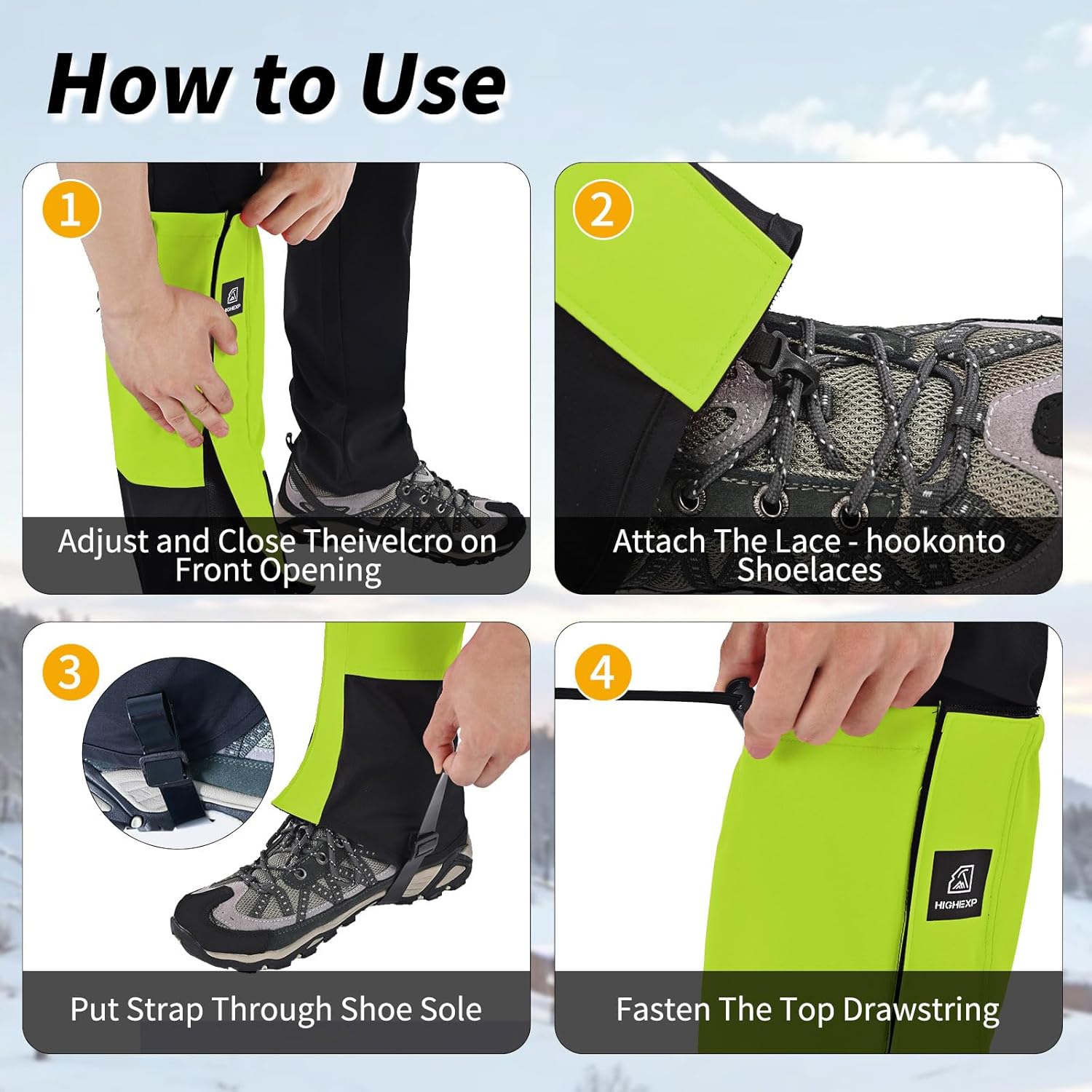 How to Use

1

HIGHEXP

Adjust and Close Theivelcro on Front Opening

2

Attach The Lace - hookonto Shoelaces

3

Put Strap Through Shoe Sole

4

HIGHEXP

Fasten The Top Drawstring