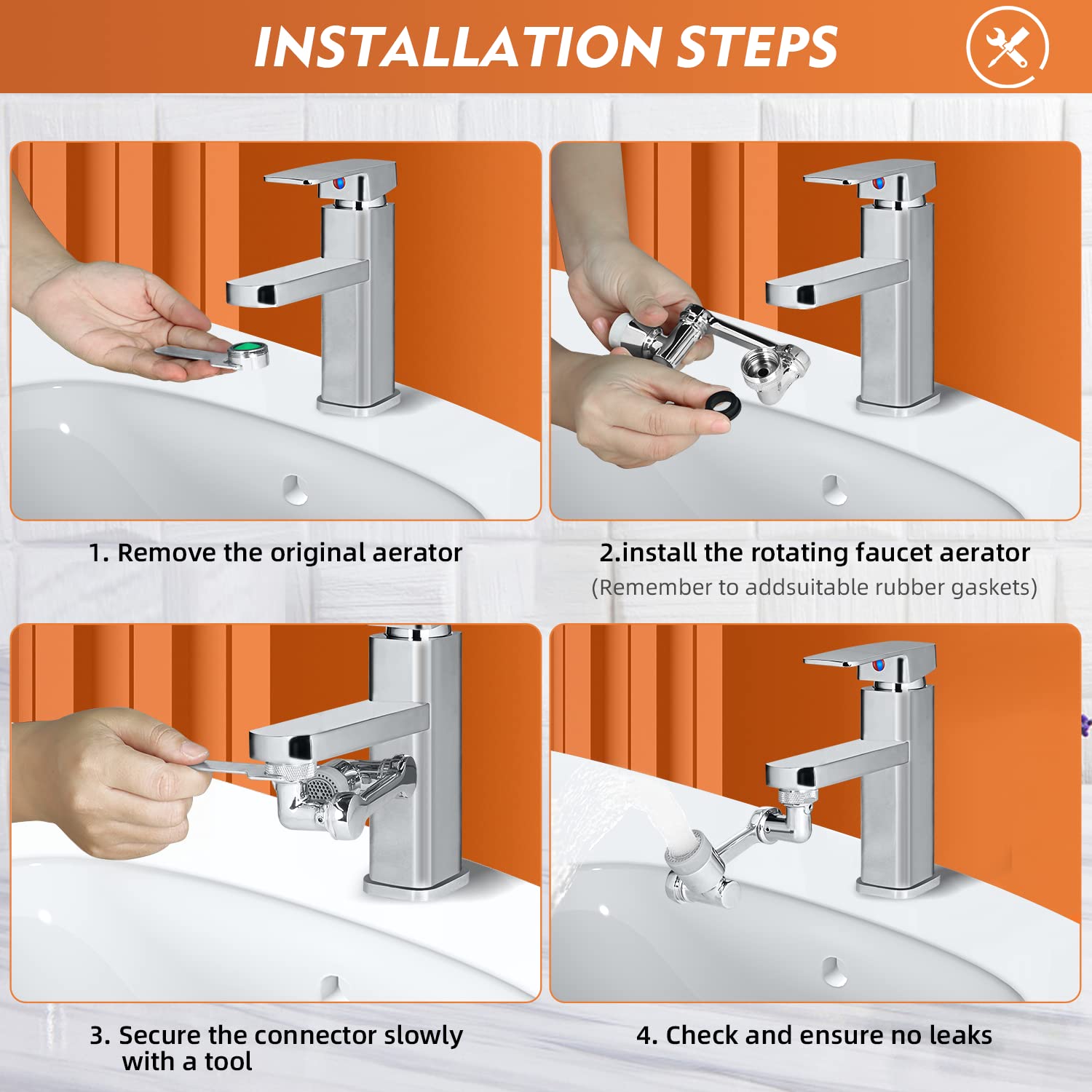 INSTALLATION STEPS

1. Remove the original aerator

2.install the rotating faucet aerator
(Remember to addsuitable rubber gaskets)

3. Secure the connector slowly with a tool

4. Check and ensure no leaks