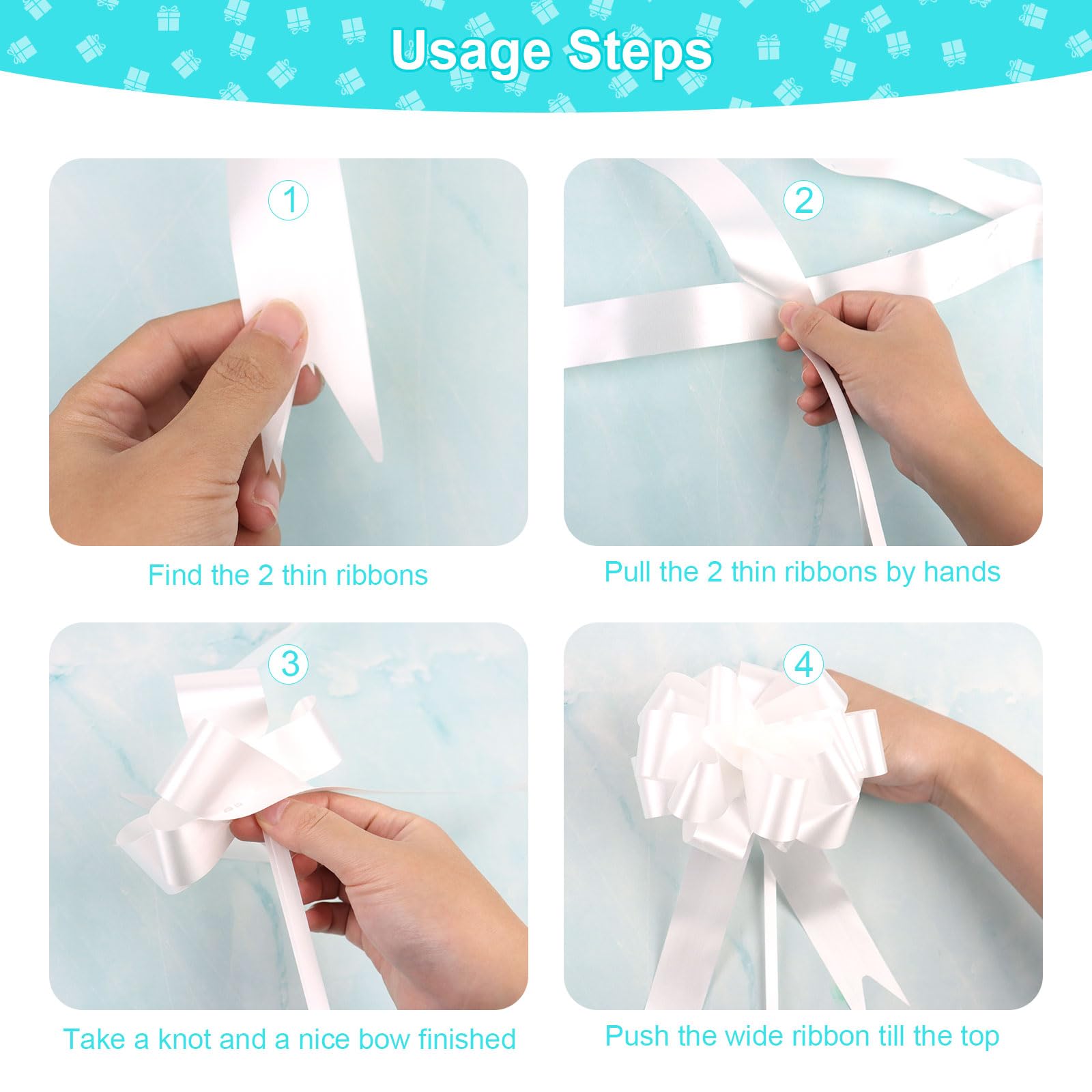 Usage Steps

1

Find the 2 thin ribbons

2

Pull the 2 thin ribbons by hands

3

Take a knot and a nice bow finished

4

Push the wide ribbon till the top