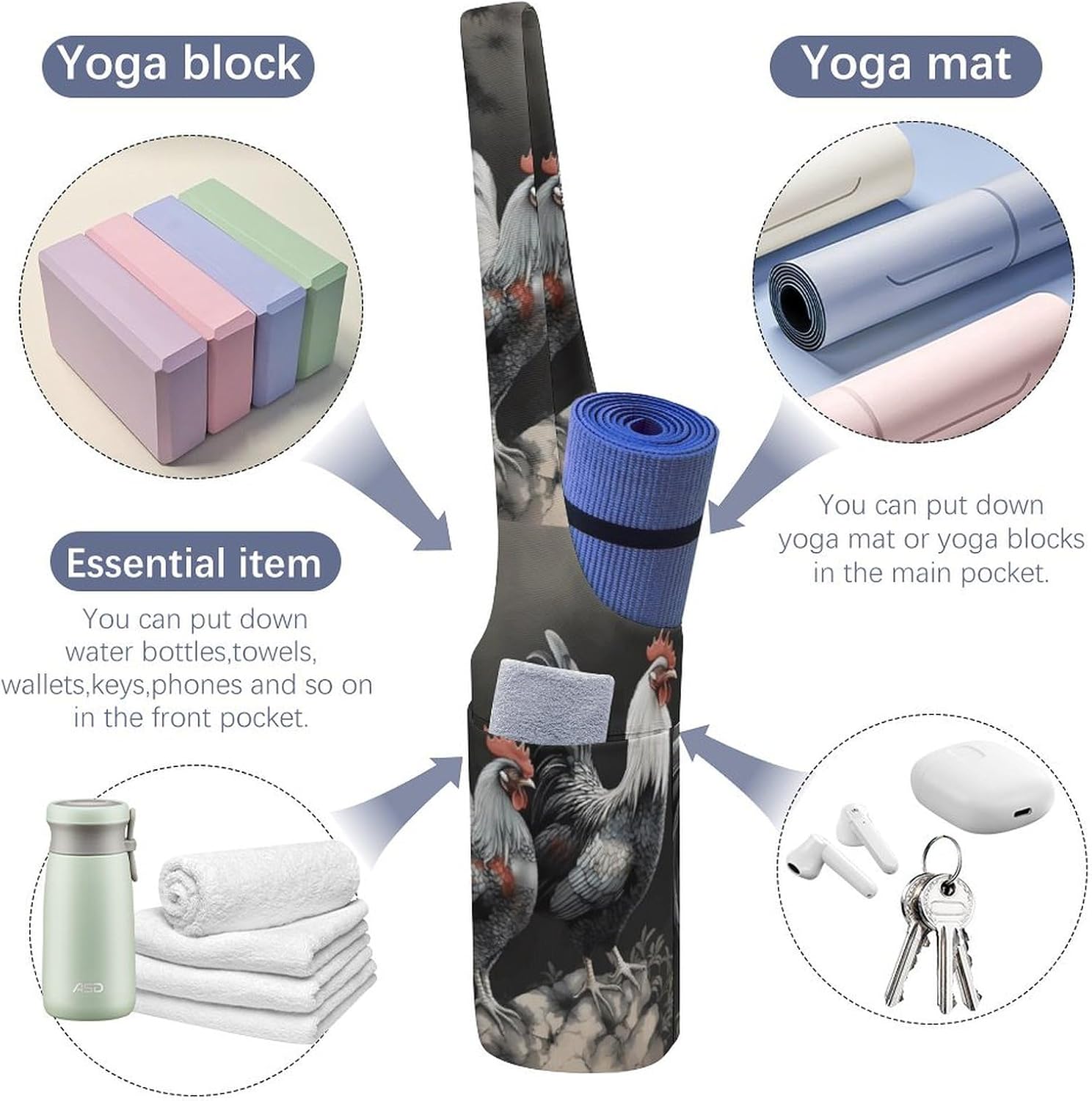 Yoga block

Yoga mat

You can put down yoga mat or yoga blocks in the main pocket.

Essential item

You can put down water bottles,towels, wallets,keys,phones and so on in the front pocket.

ASD