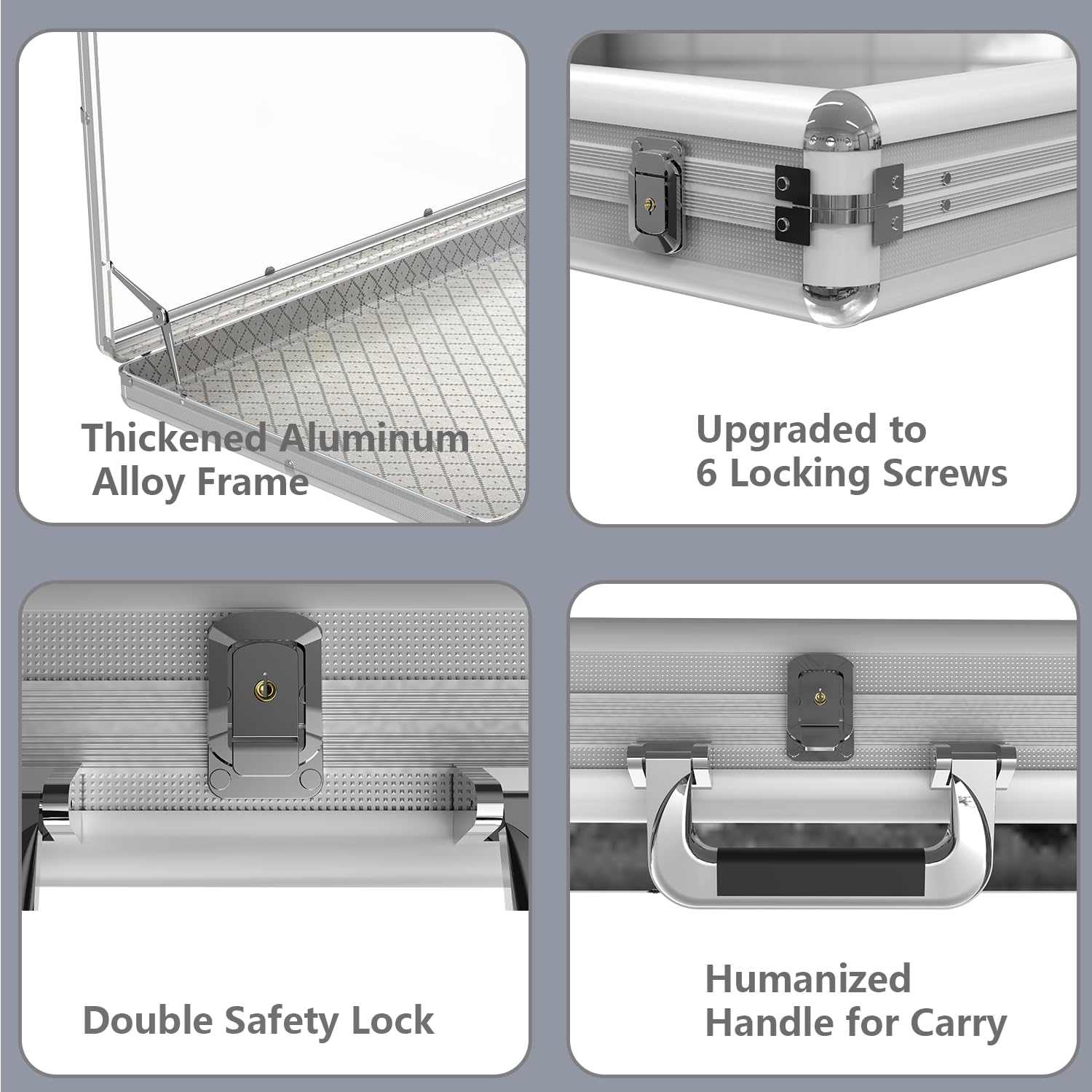 Thickened Aluminum Alloy Frame

Upgraded to 6 Locking Screws

Double Safety Lock

Humanized Handle for Carry