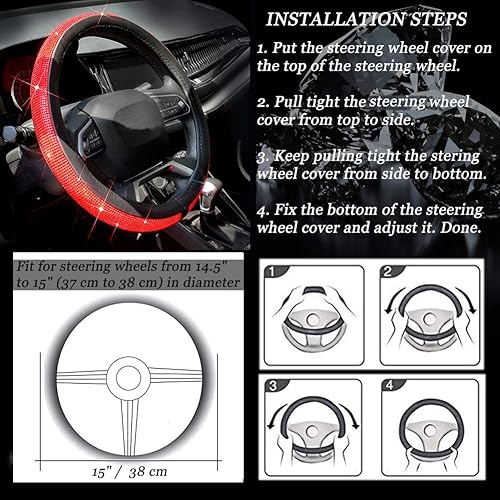 INSTALLATION STEPS

1. Put the steering wheel cover on the top of the steering wheel.

2. Pull tight the steering wheel cover from top to side.

3. Keep pulling tight the stering wheel cover from side to bottom.

4. Fix the bottom of the steering wheel cover and adjust it. Done.

Fit for steering wheels from 14.5" to 15" (37 cm to 38 cm) in diameter

15" / 38 cm

1

2

3

4