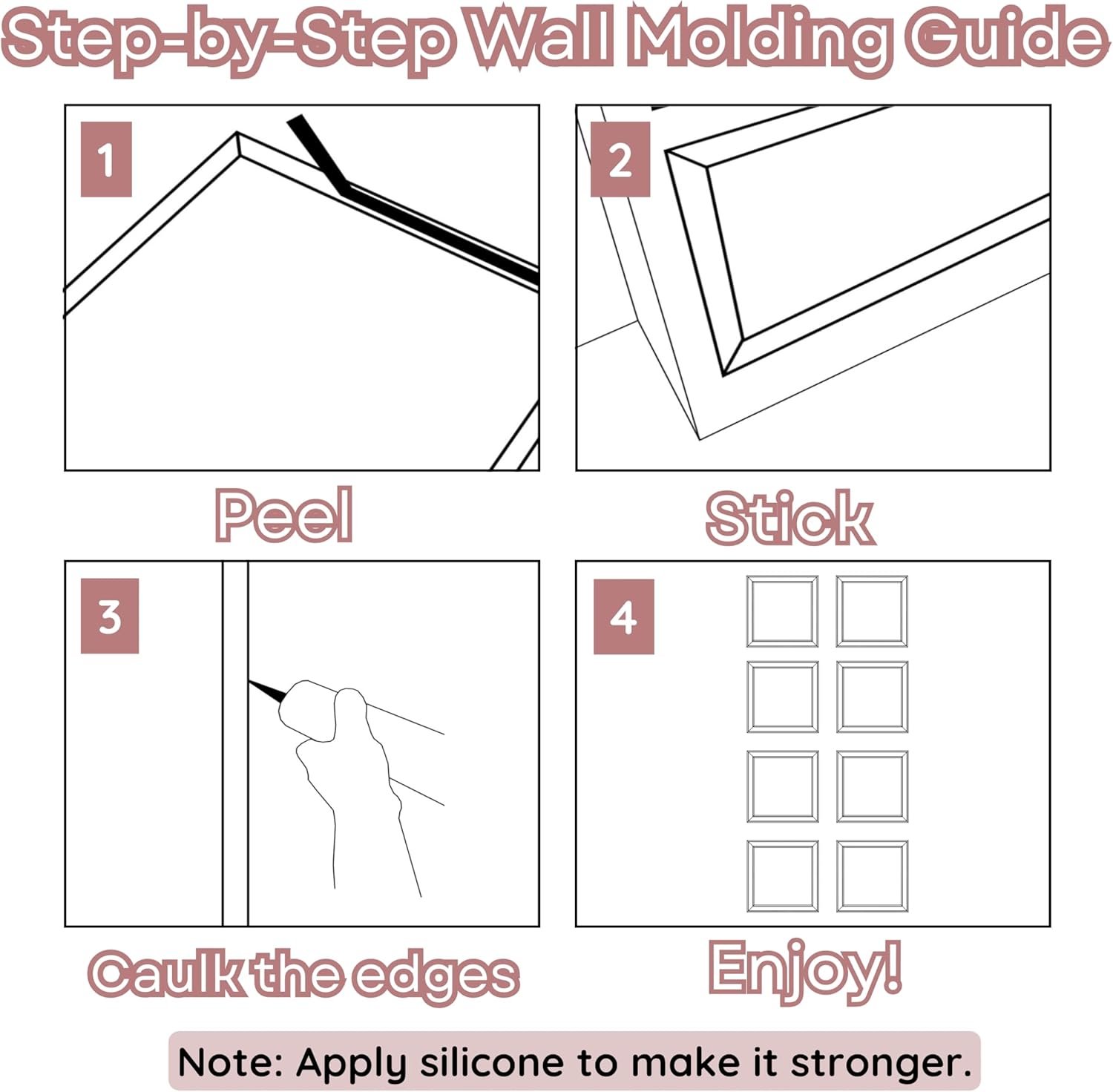 Step-by-Step Wall Molding Guide

1

Peel

2

Stick

3

Caulk the edges

4

Enjoy!

Note: Apply silicone to make it stronger.