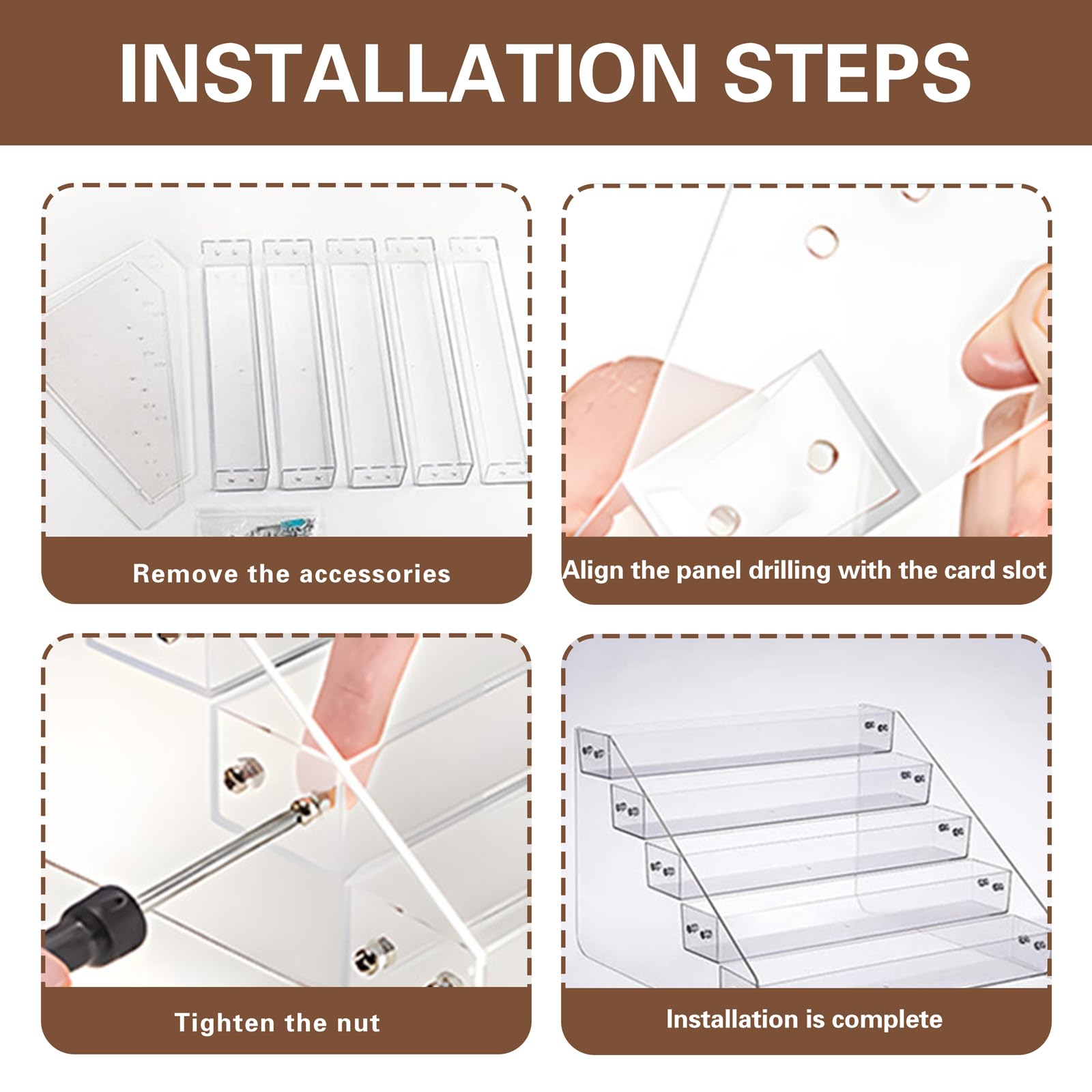 INSTALLATION STEPS

Remove the accessories

Align the panel drilling with the card slot

Tighten the nut

Installation is complete