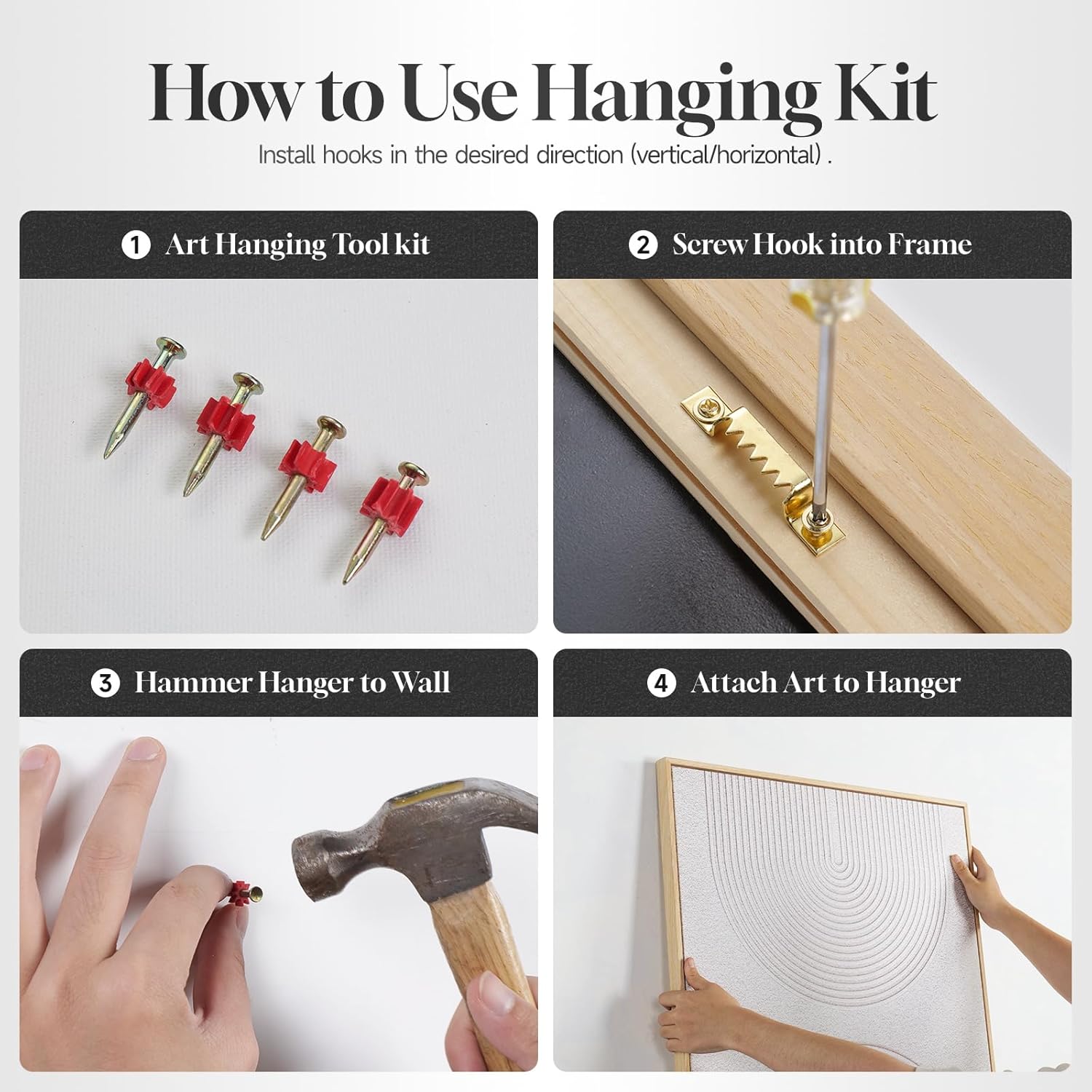 How to Use Hanging Kit

Install hooks in the desired direction (vertical/horizontal) .

1 Art Hanging Tool kit

2 Screw Hook into Frame

3 Hammer Hanger to Wall

4 Attach Art to Hanger