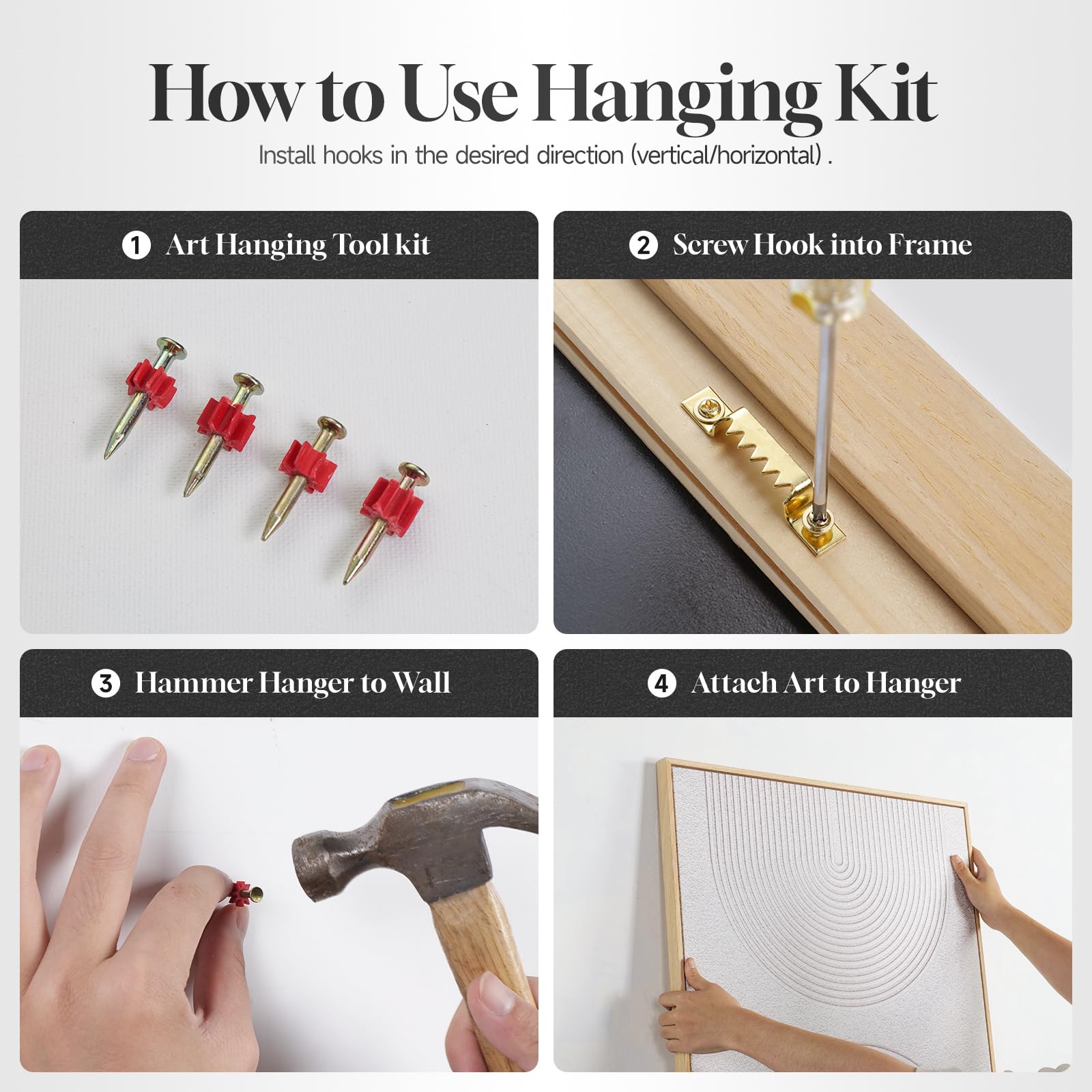 How to Use Hanging Kit

Install hooks in the desired direction (vertical/horizontal) .

1 Art Hanging Tool kit

2 Screw Hook into Frame

3 Hammer Hanger to Wall

4 Attach Art to Hanger