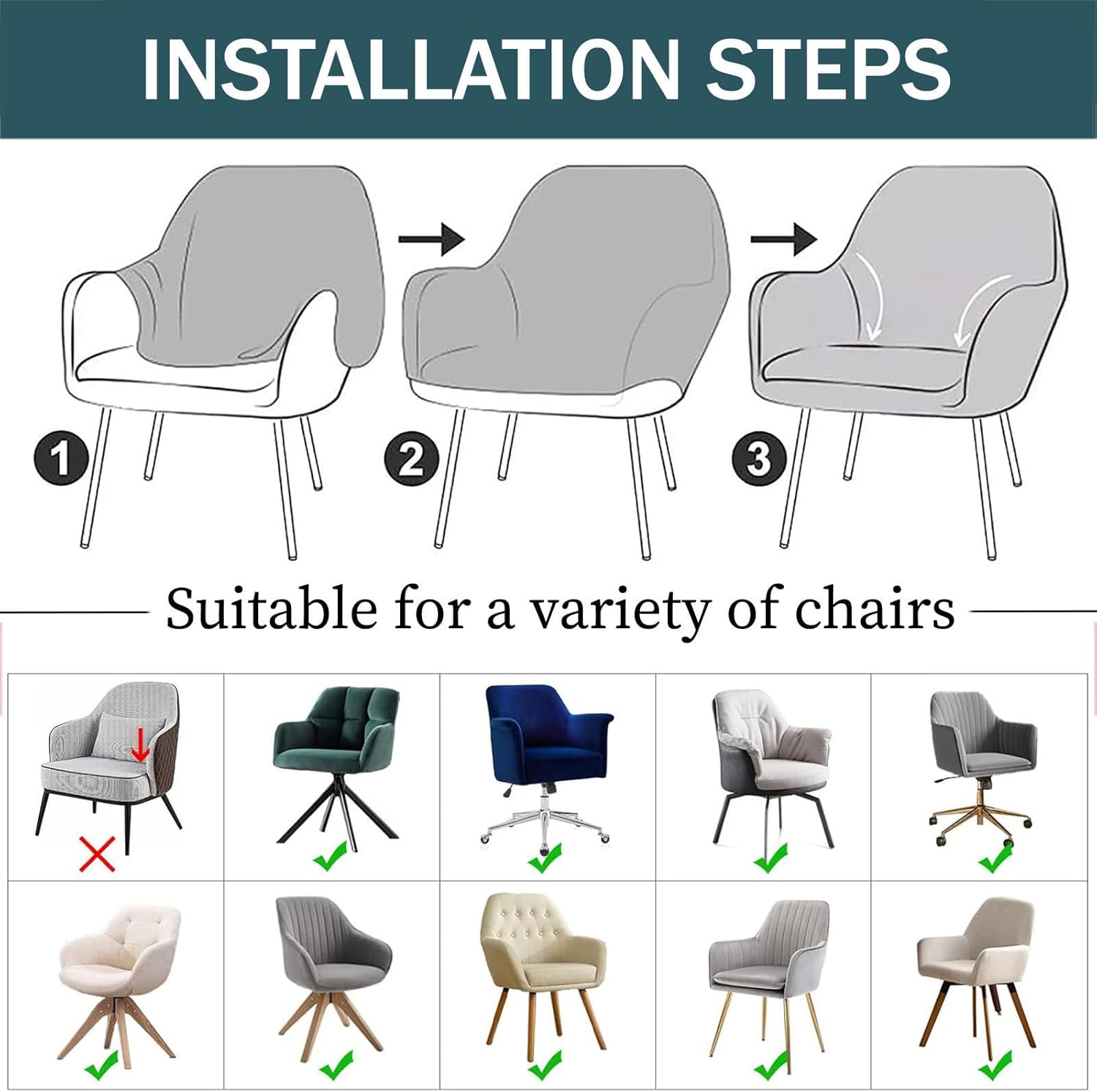 INSTALLATION STEPS

1

2

3

Suitable for a variety of chairs