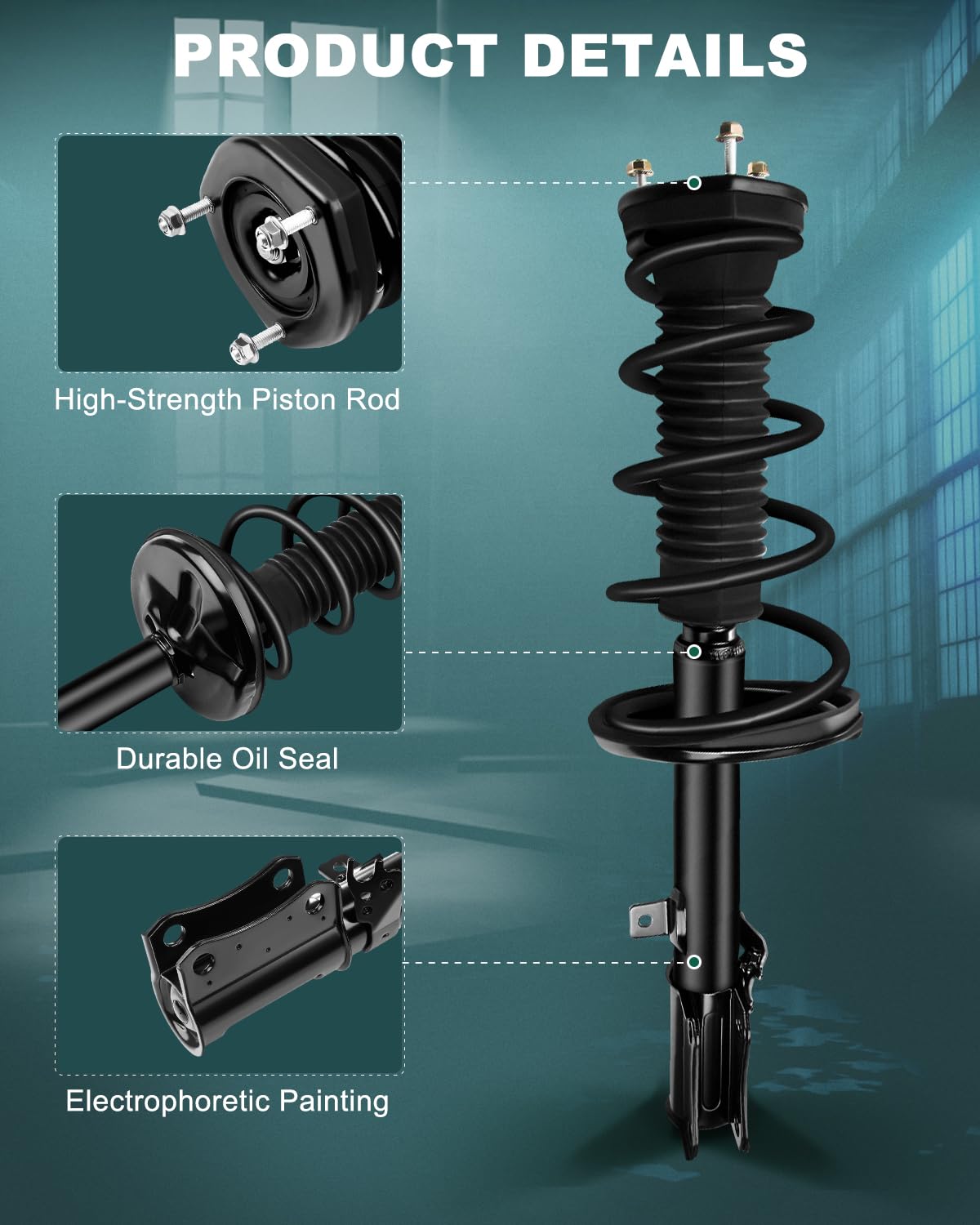 PRODUCT DETAILS

High-Strength Piston Rod

Durable Oil Seal

Electrophoretic Painting