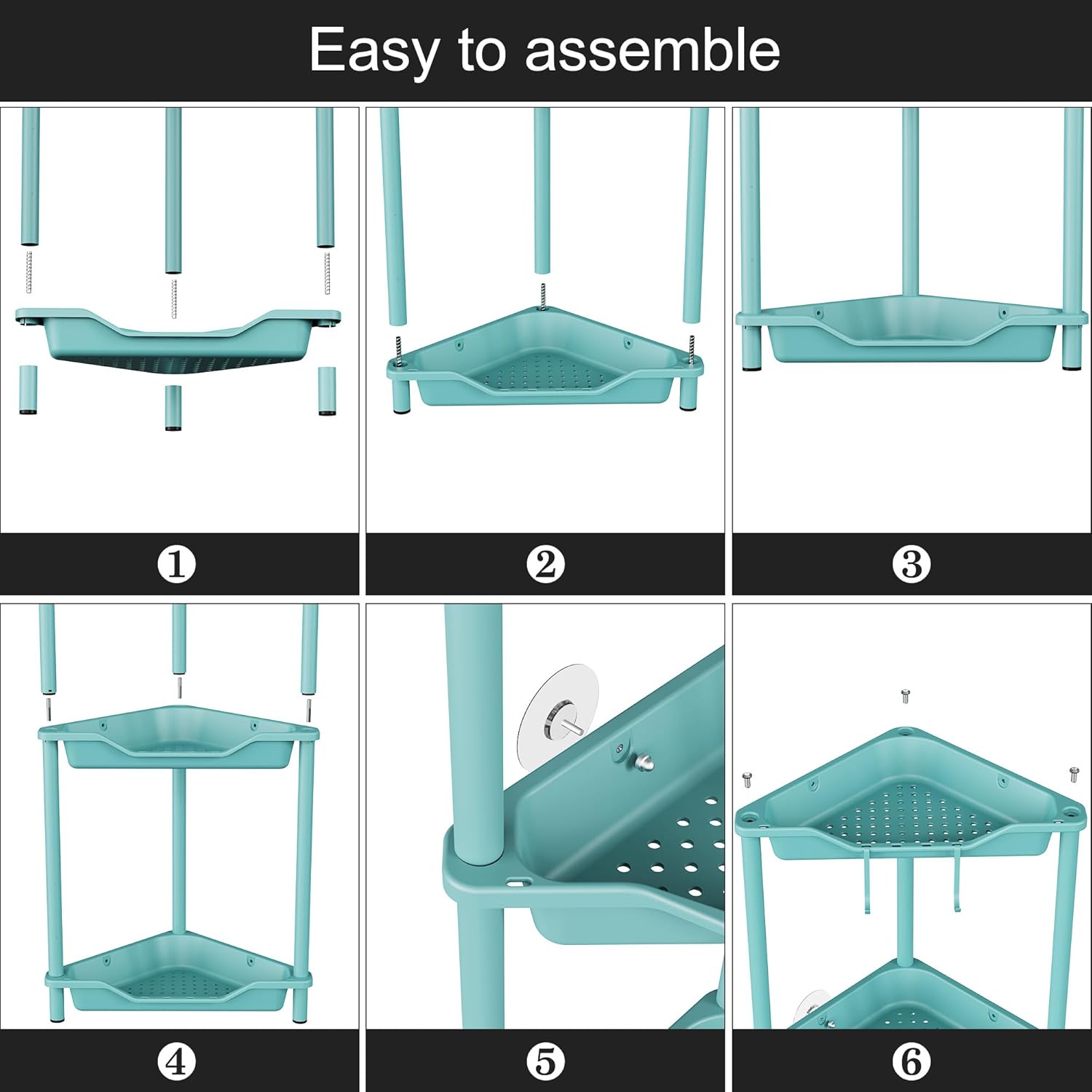 Easy to assemble

①

②

③

④

⑤

⑥