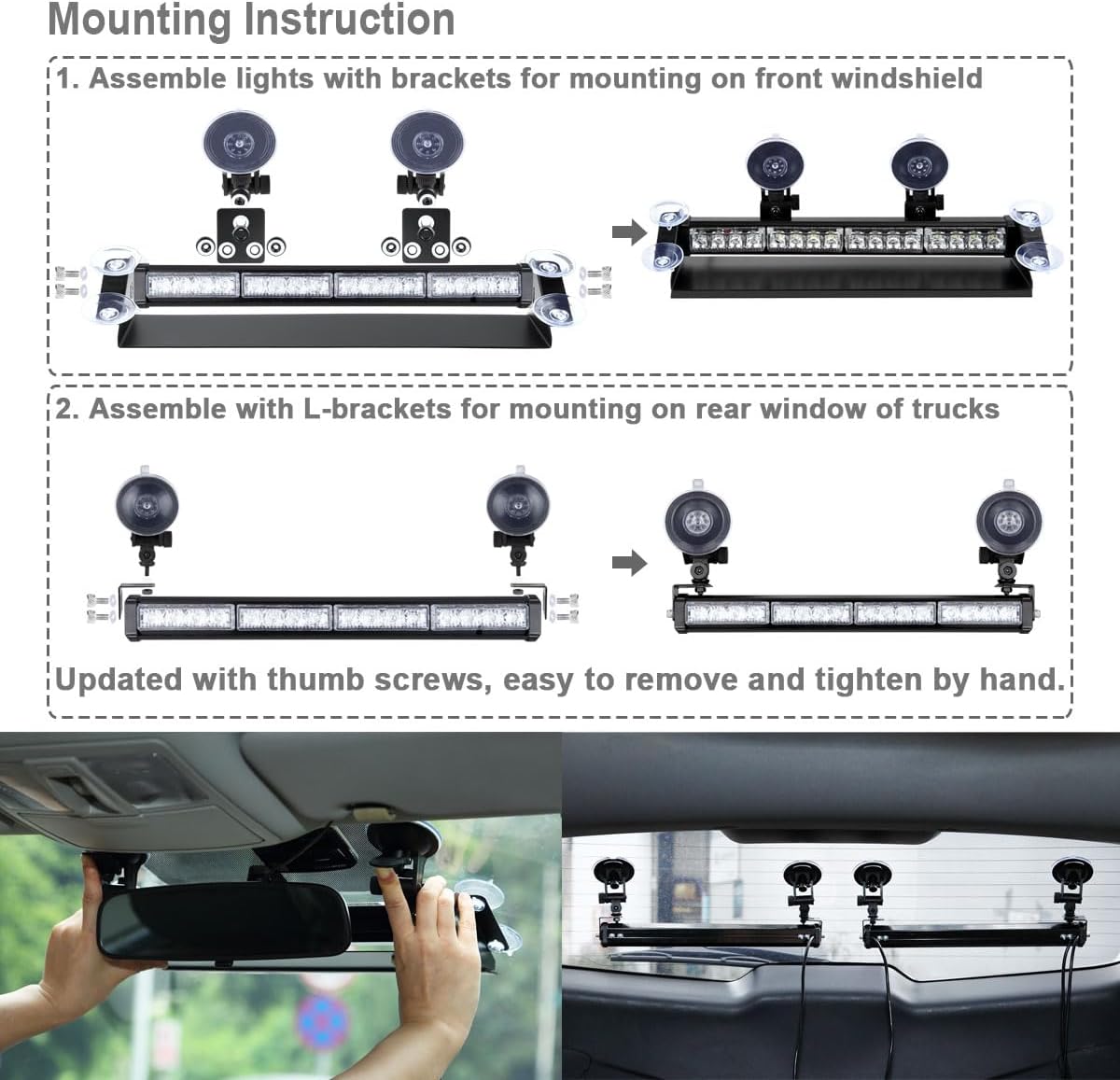 Mounting Instruction

1. Assemble lights with brackets for mounting on front windshield

2. Assemble with L-brackets for mounting on rear window of trucks

Updated with thumb screws, easy to remove and tighten by hand.