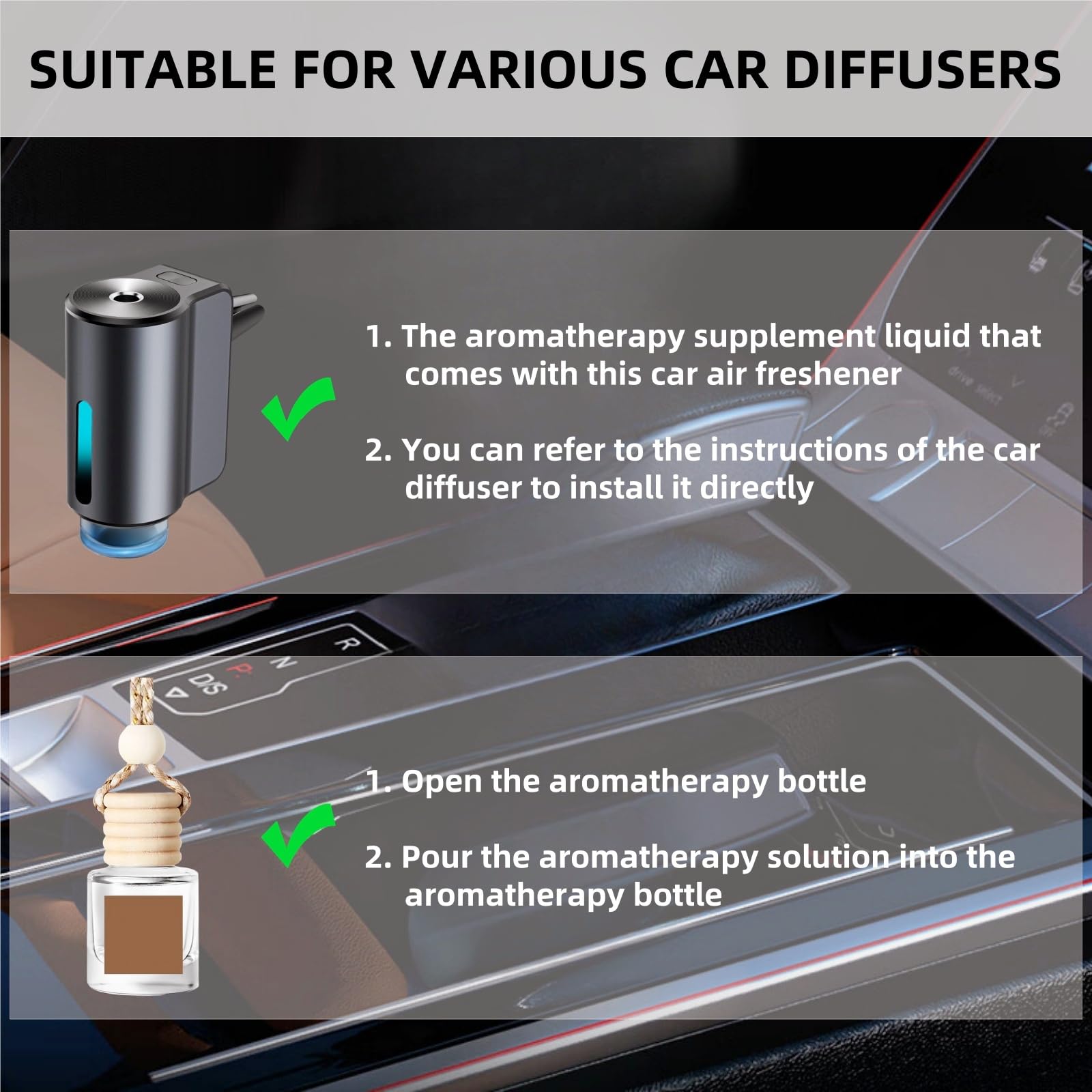 SUITABLE FOR VARIOUS CAR DIFFUSERS

1. The aromatherapy supplement liquid that comes with this car air freshener

2. You can refer to the instructions of the car diffuser to install it directly

R
N
P
D/S

1. Open the aromatherapy bottle

2. Pour the aromatherapy solution into the aromatherapy bottle