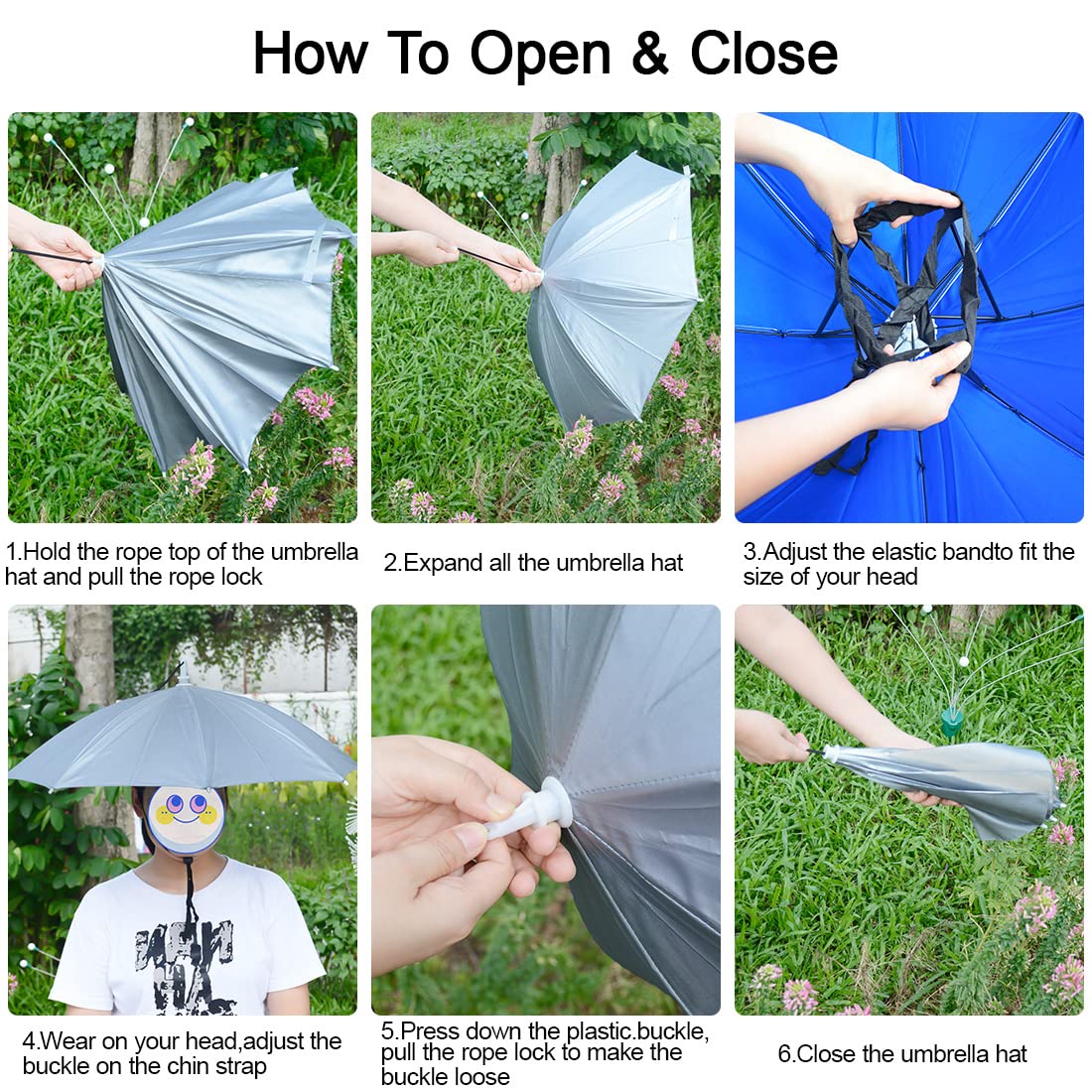 How To Open & Close

1.Hold the rope top of the umbrella hat and pull the rope lock

2.Expand all the umbrella hat

3.Adjust the elastic bandto fit the size of your head

4.Wear on your head,adjust the buckle on the chin strap

5.Press down the plastic.buckle, pull the rope lock to make the buckle loose

6.Close the umbrella hat