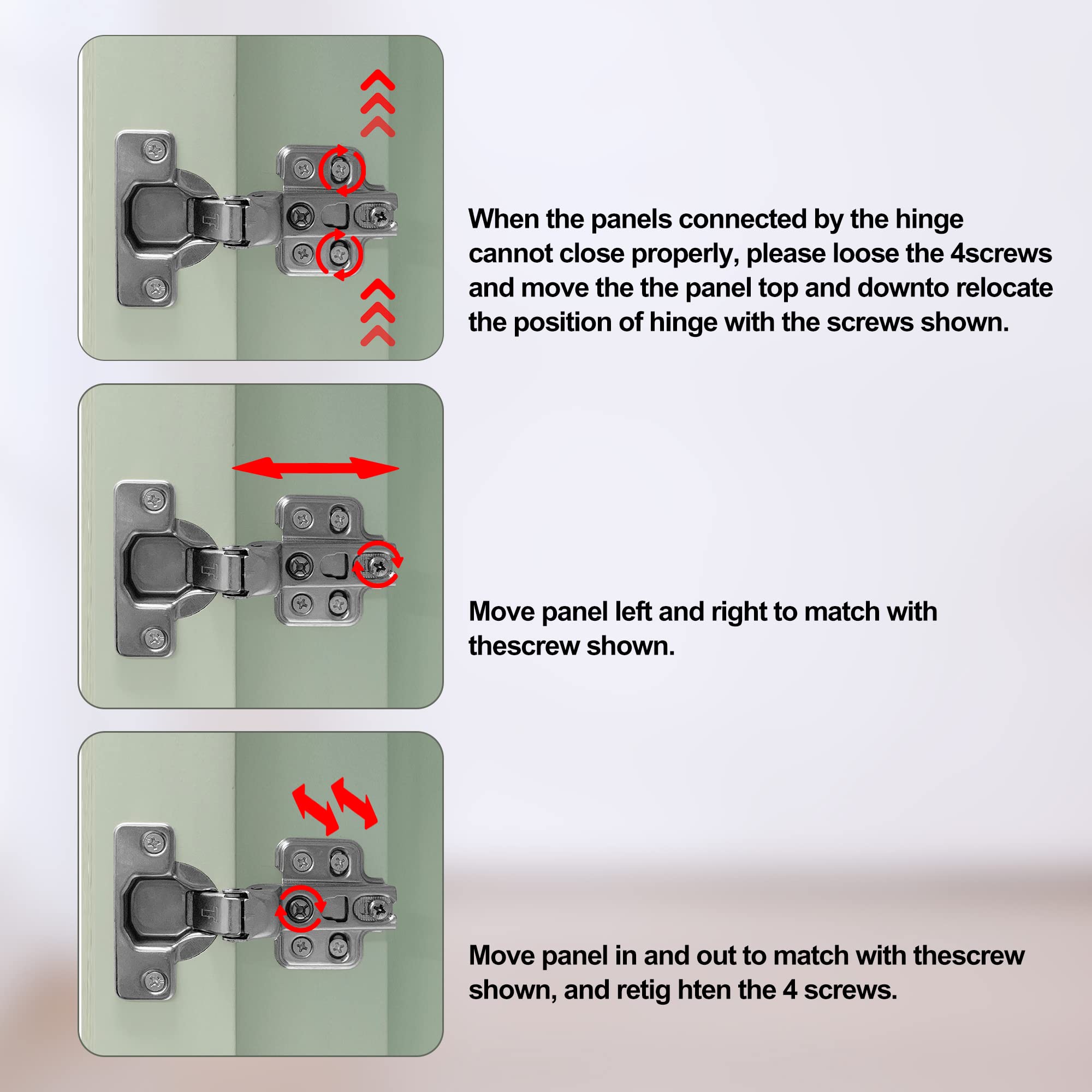 When the panels connected by the hinge cannot close properly, please loose the 4screws and move the the panel top and downto relocate the position of hinge with the screws shown.

Move panel left and right to match with thescrew shown.

Move panel in and out to match with thescrew shown, and retig hten the 4 screws.