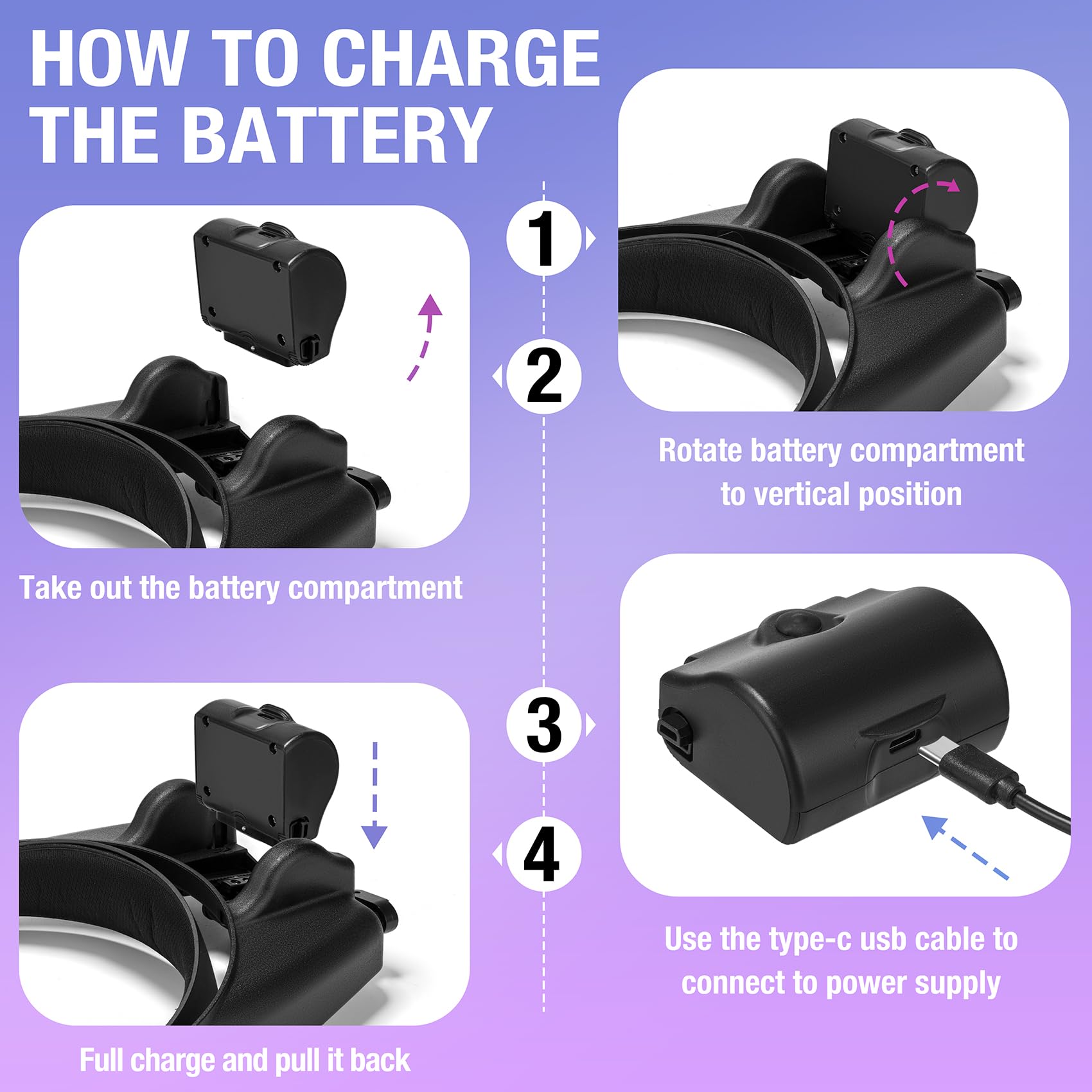 HOW TO CHARGE THE BATTERY

1

Rotate battery compartment to vertical position

2

Take out the battery compartment

3

Use the type-c usb cable to connect to power supply

4

Full charge and pull it back