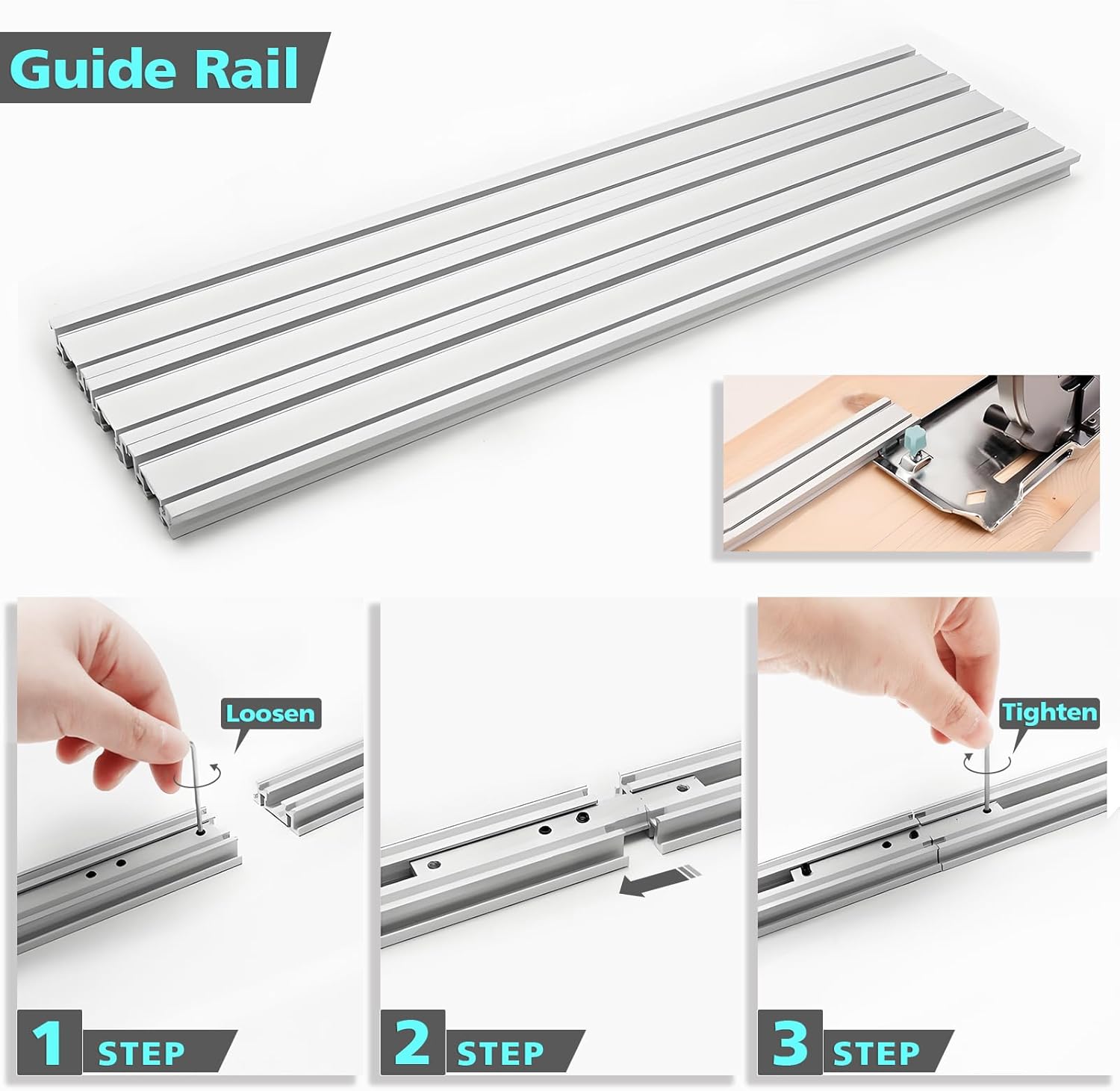 Guide Rail

Loosen

1 STEP

2 STEP

Tighten

3 STEP