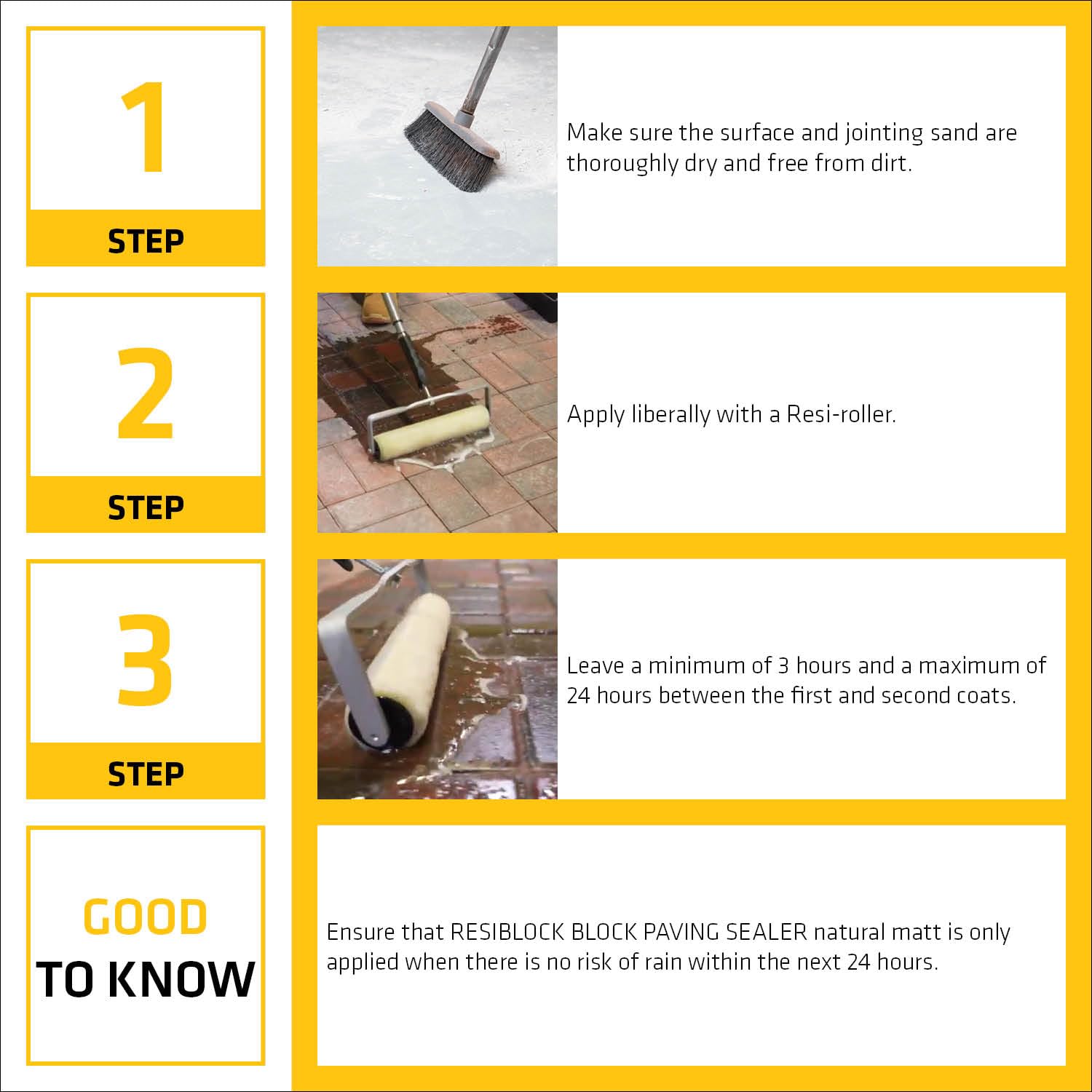 1

STEP

Make sure the surface and jointing sand are thoroughly dry and free from dirt.

2

STEP

Apply liberally with a Resi-roller.

3

STEP

Leave a minimum of 3 hours and a maximum of 24 hours between the first and second coats.

GOOD
TO KNOW

Ensure that RESIBLOCK BLOCK PAVING SEALER natural matt is only applied when there is no risk of rain within the next 24 hours.