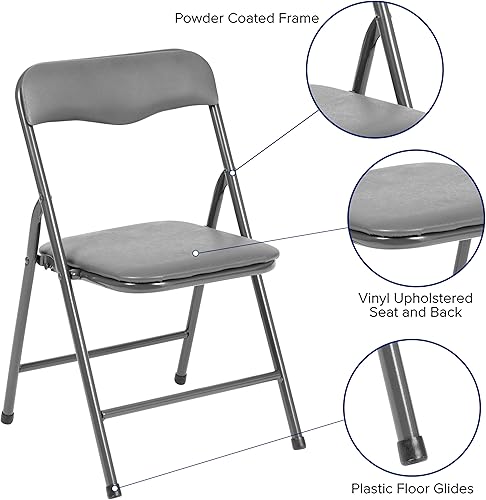 Powder Coated Frame

Vinyl Upholstered Seat and Back

Plastic Floor Glides