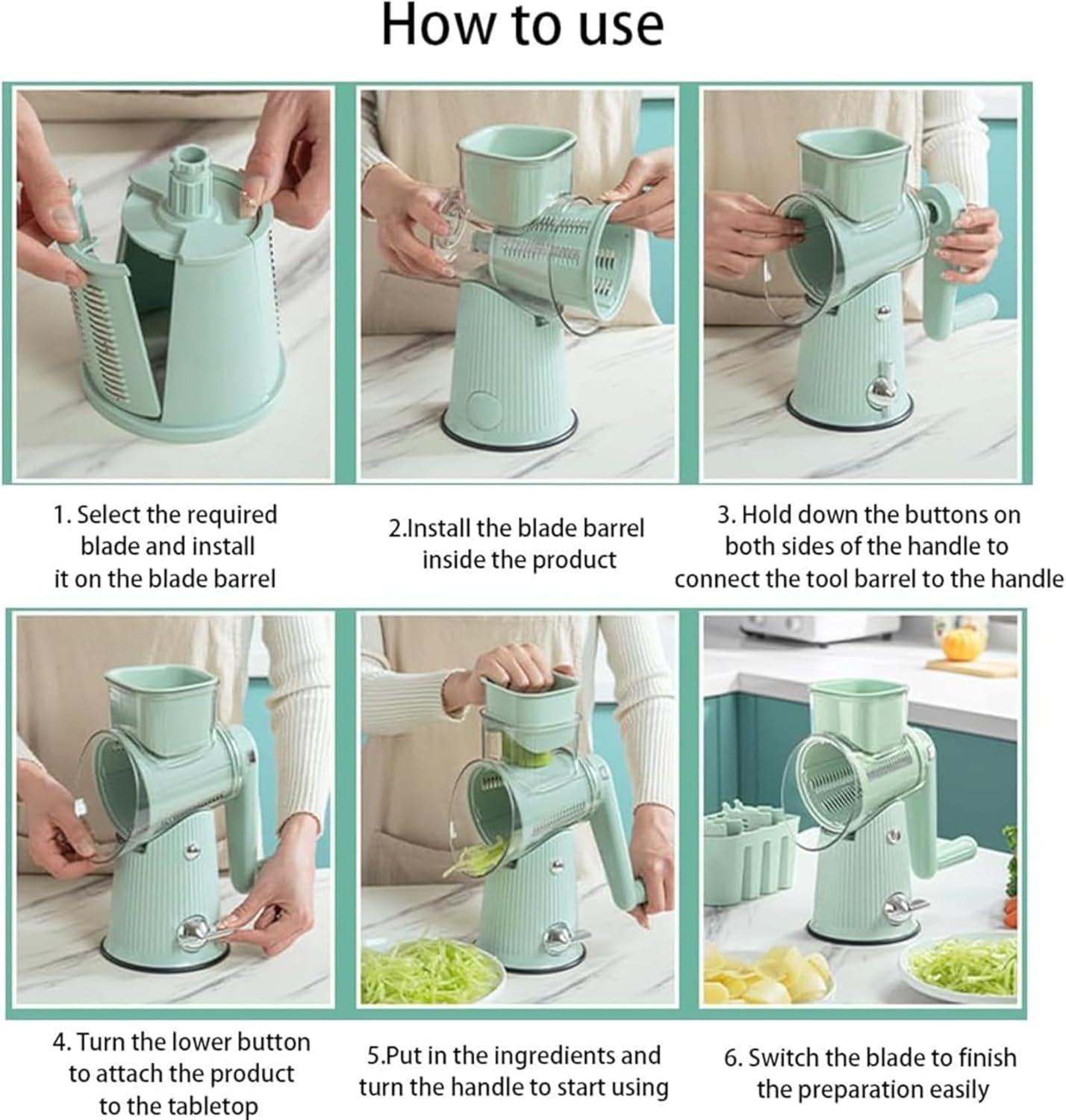 How to use

1. Select the required blade and install it on the blade barrel

2.Install the blade barrel inside the product

3. Hold down the buttons on both sides of the handle to connect the tool barrel to the handle

4. Turn the lower button to attach the product to the tabletop

5.Put in the ingredients and turn the handle to start using

6. Switch the blade to finish the preparation easily