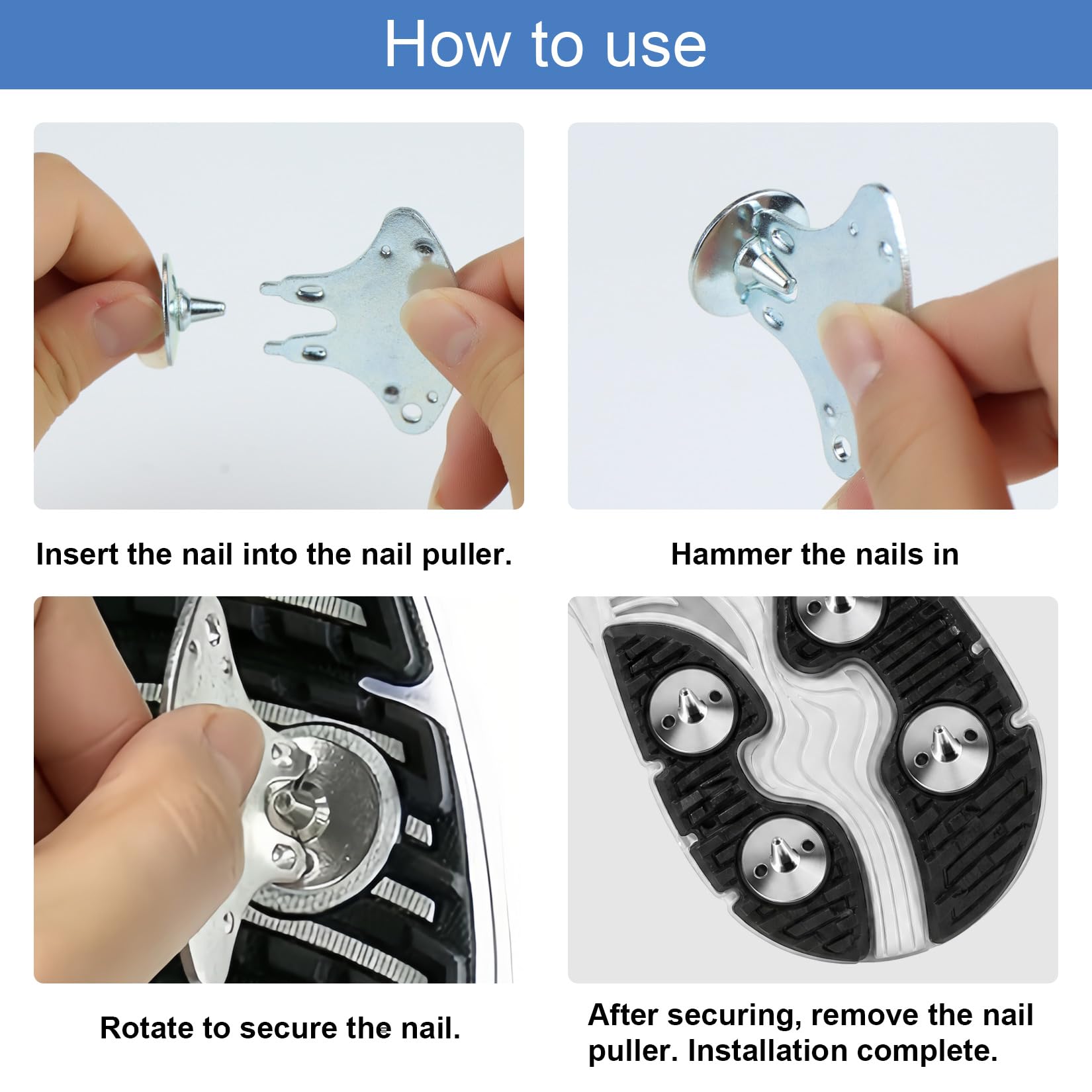 How to use

Insert the nail into the nail puller.

Hammer the nails in

Rotate to secure the nail.

After securing, remove the nail puller. Installation complete.