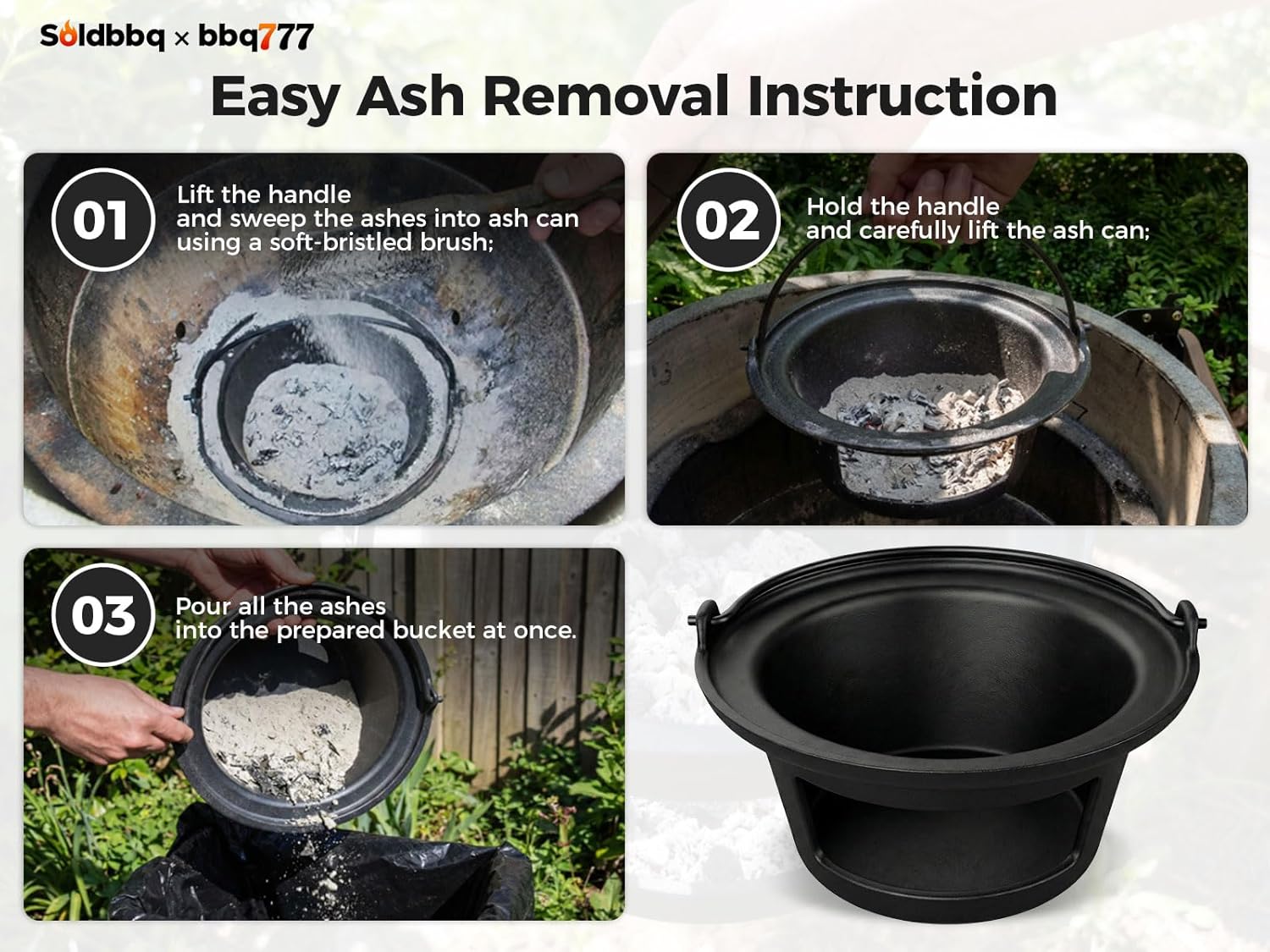 Soldbbq × bbq777

Easy Ash Removal Instruction

01 Lift the handle and sweep the ashes into ash can using a soft-bristled brush;

02 Hold the handle and carefully lift the ash can;

03 Pour all the ashes into the prepared bucket at once.