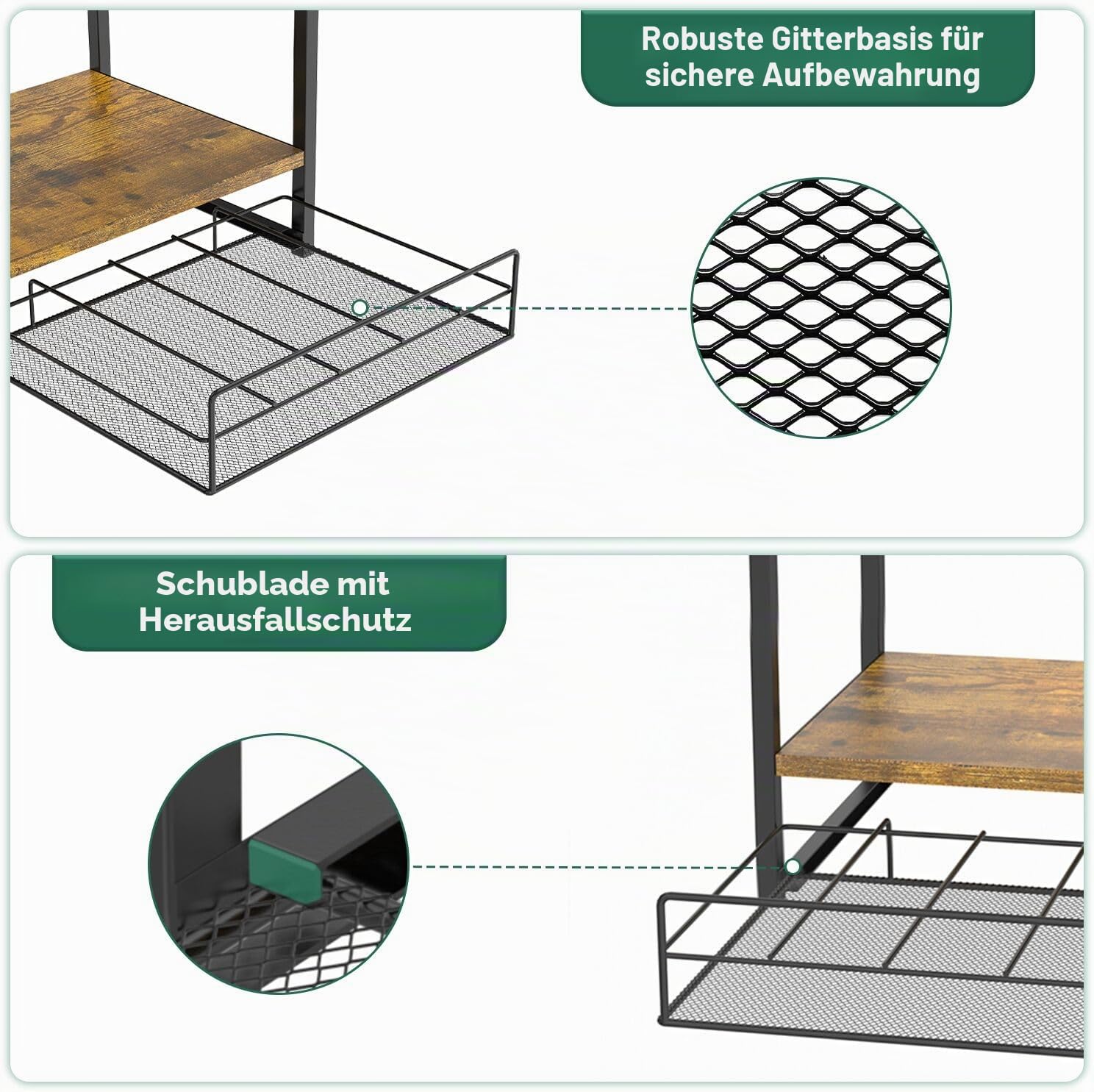 Robuste Gitterbasis für sichere Aufbewahrung

Schublade mit Herausfallschutz