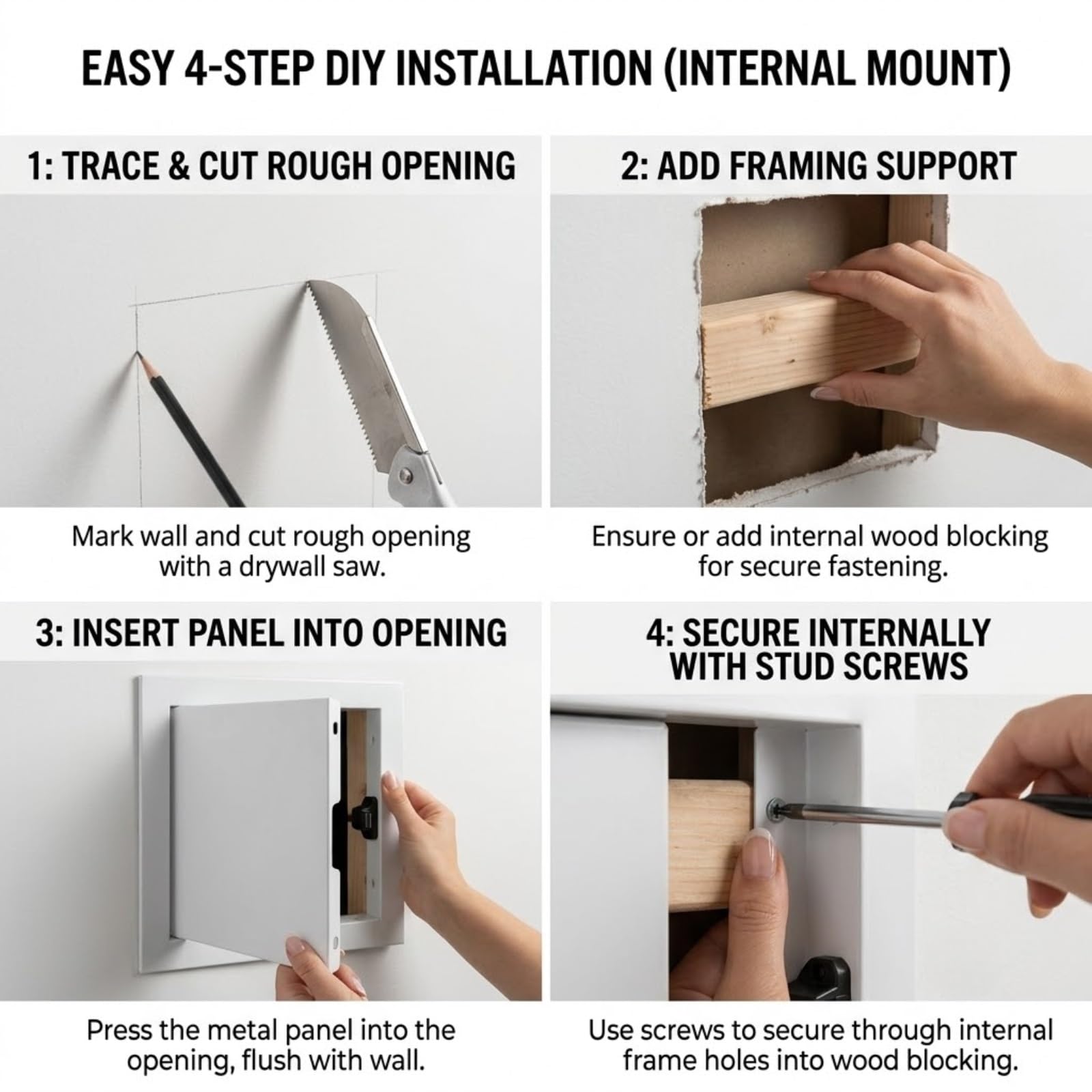 EASY 4-STEP DIY INSTALLATION (INTERNAL MOUNT)

1: TRACE & CUT ROUGH OPENING

Mark wall and cut rough opening with a drywall saw.

2: ADD FRAMING SUPPORT

Ensure or add internal wood blocking for secure fastening.

3: INSERT PANEL INTO OPENING

Press the metal panel into the opening, flush with wall.

4: SECURE INTERNALLY WITH STUD SCREWS

Use screws to secure through internal frame holes into wood blocking.