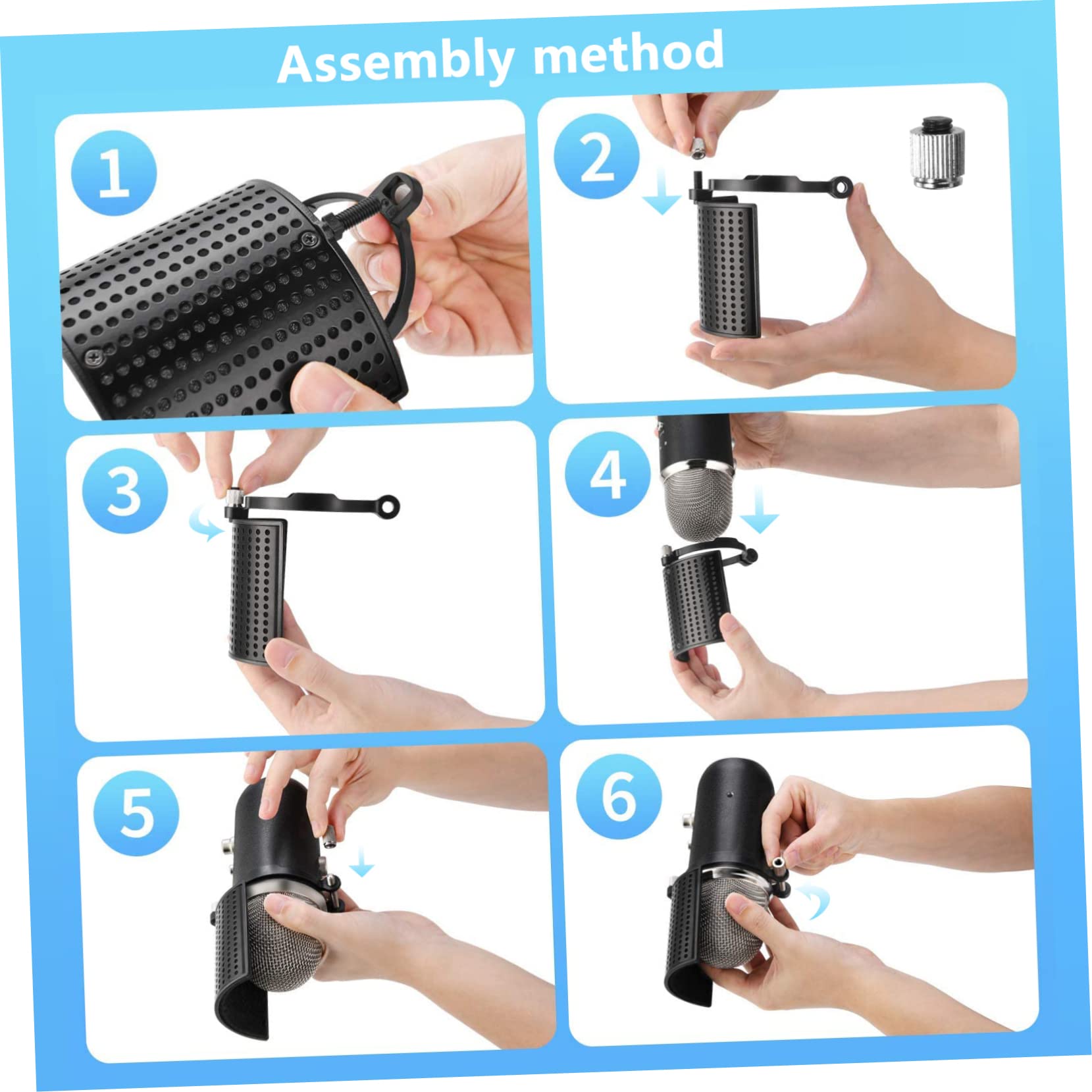 Assembly method

1

2

3

4

5

6