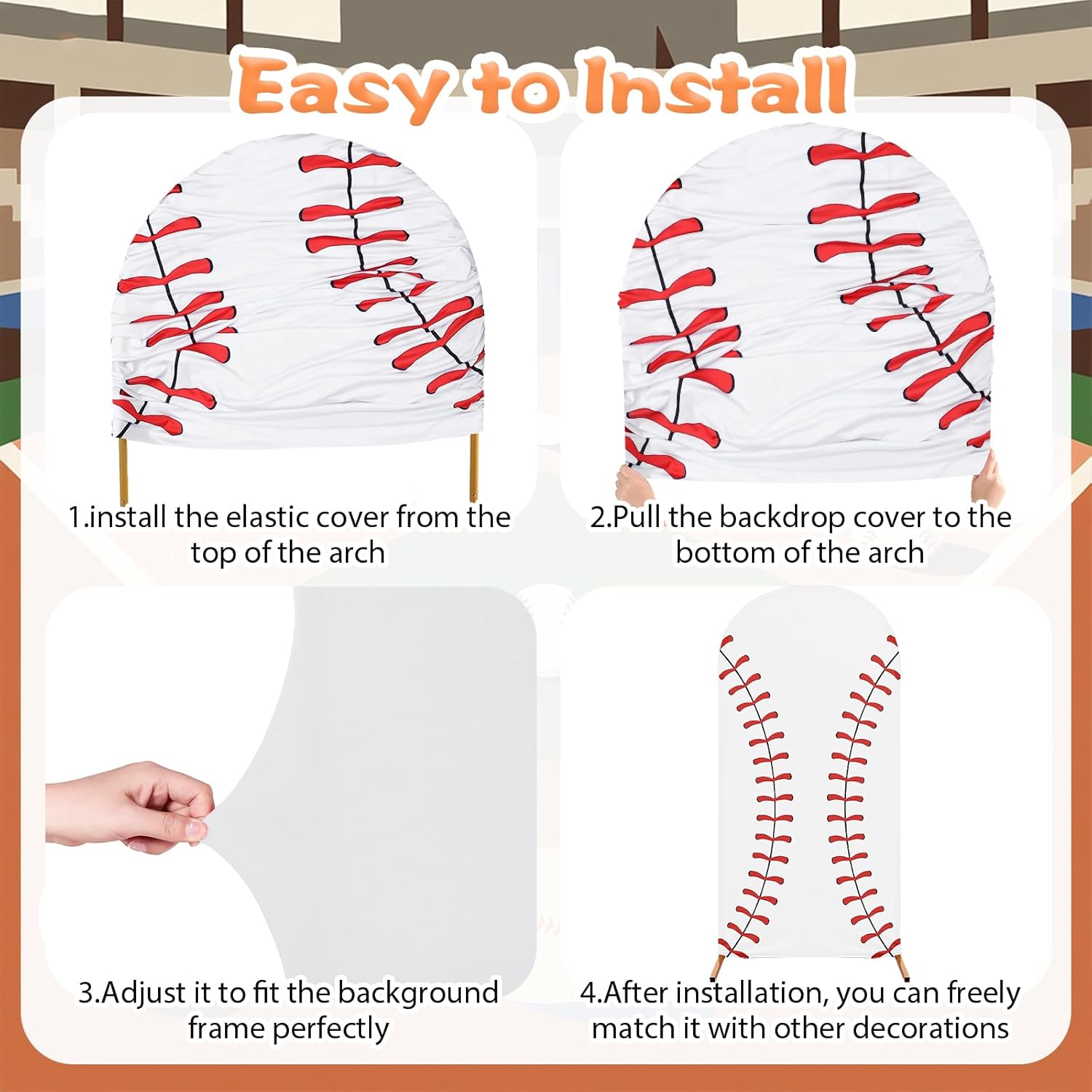 Easy to Install

1.install the elastic cover from the top of the arch

2.Pull the backdrop cover to the bottom of the arch

3.Adjust it to fit the background frame perfectly

4.After installation, you can freely match it with other decorations