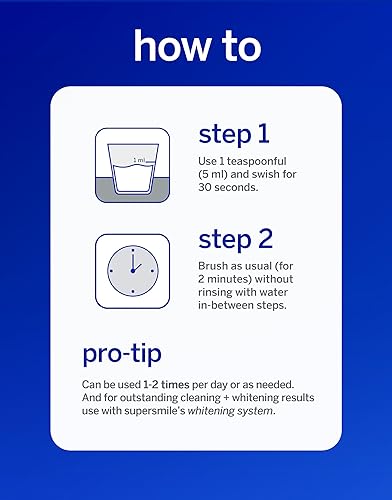 how to

1 ml

step 1

Use 1 teaspoonful (5 ml) and swish for 30 seconds.

step 2

Brush as usual (for 2 minutes) without rinsing with water in-between steps.

pro-tip

Can be used 1-2 times per day or as needed. And for outstanding cleaning + whitening results use with supersmile's whitening system.