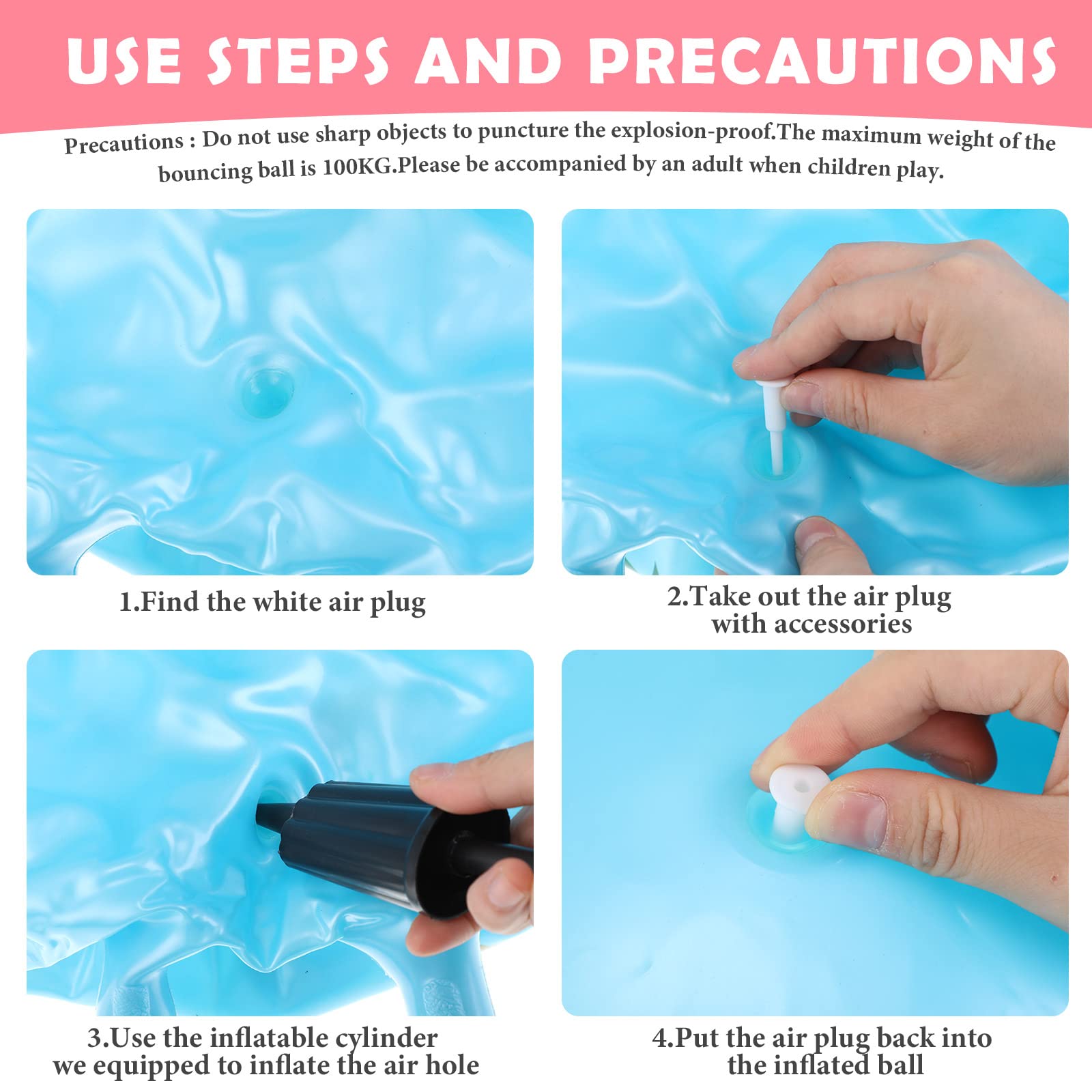 USE STEPS AND PRECAUTIONS

Precautions : Do not use sharp objects to puncture the explosion-proof.The maximum weight of the bouncing ball is 100KG.Please be accompanied by an adult when children play.

1.Find the white air plug

2.Take out the air plug with accessories

3.Use the inflatable cylinder we equipped to inflate the air hole

4.Put the air plug back into the inflated ball