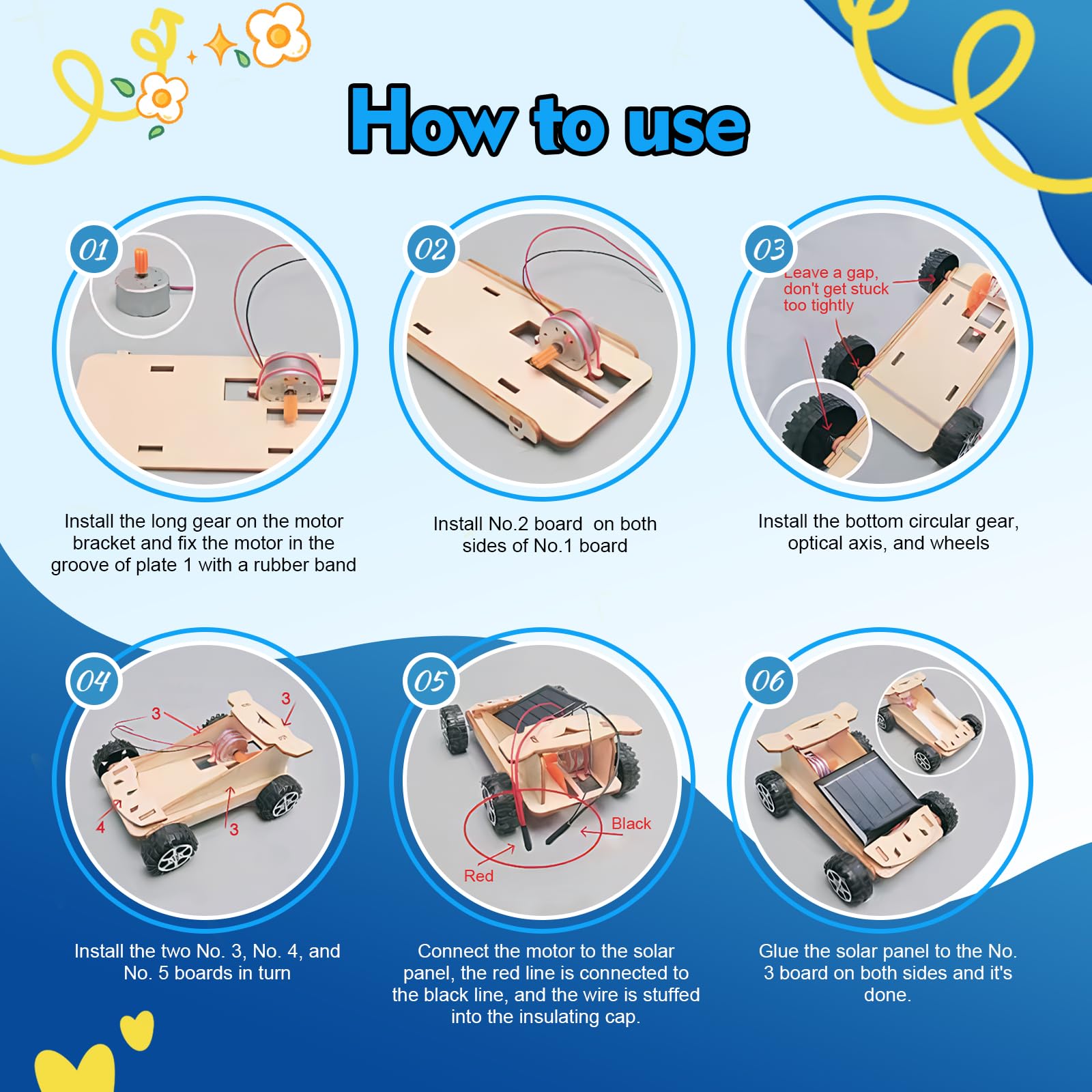 How to use

01

Install the long gear on the motor bracket and fix the motor in the groove of plate 1 with a rubber band

02

Install No.2 board on both sides of No.1 board

03

Leave a gap, don't get stuck too tightly

Install the bottom circular gear, optical axis, and wheels

04

3

3

4

3

Install the two No. 3, No. 4, and No. 5 boards in turn

05

Black

Red

Connect the motor to the solar panel, the red line is connected to the black line, and the wire is stuffed into the insulating cap.

06

Glue the solar panel to the No. 3 board on both sides and it's done.