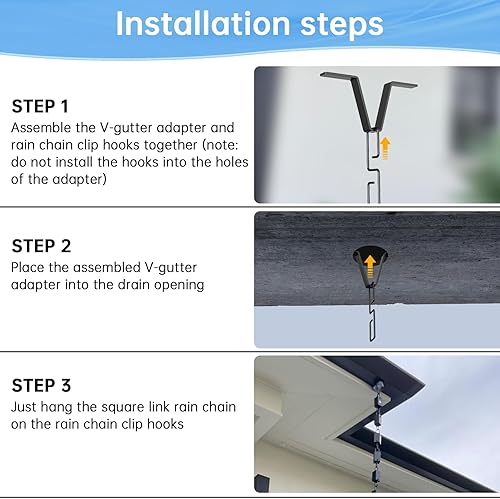 Installation steps

STEP 1
Assemble the V-gutter adapter and rain chain clip hooks together (note: do not install the hooks into the holes of the adapter)

STEP 2
Place the assembled V-gutter adapter into the drain opening

STEP 3
Just hang the square link rain chain on the rain chain clip hooks