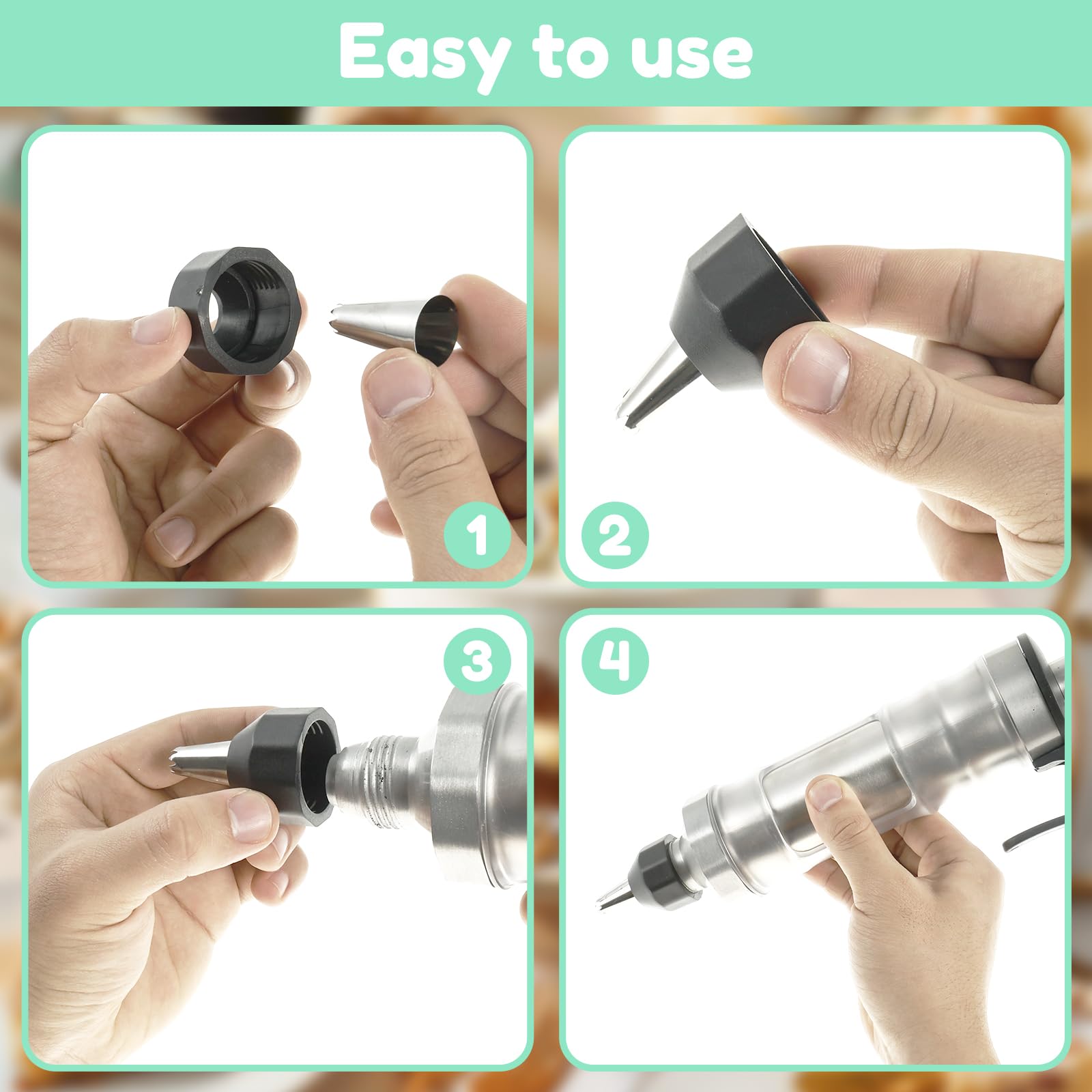 Easy to use

1

2

3

4