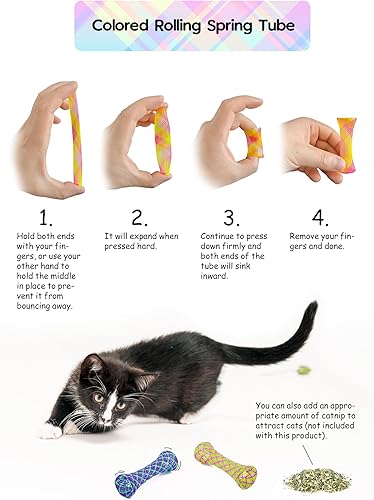 Colored Rolling Spring Tube

1.

Hold both ends with your fingers, or use your other hand to hold the middle in place to prevent it from bouncing away.

2.

It will expand when pressed hard.

3.

Continue to press down firmly and both ends of the tube will sink inward.

4.

Remove your fingers and done.

You can also add an appropriate amount of catnip to attract cats (not included with this product).